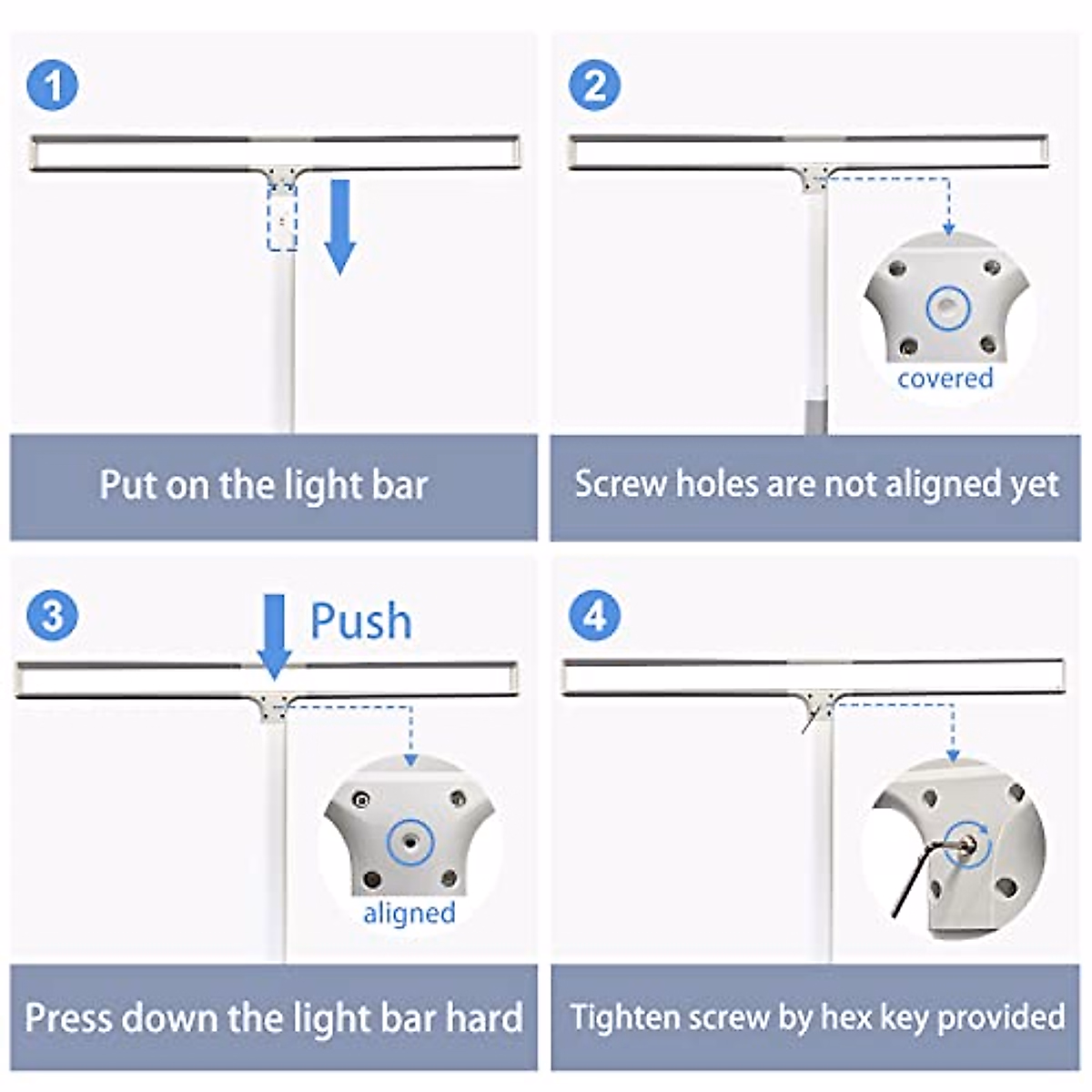 1

Put on the light bar

2

covered

Screw holes are not aligned yet

3

Push

aligned

Press down the light bar hard

4

Tighten screw by hex key provided