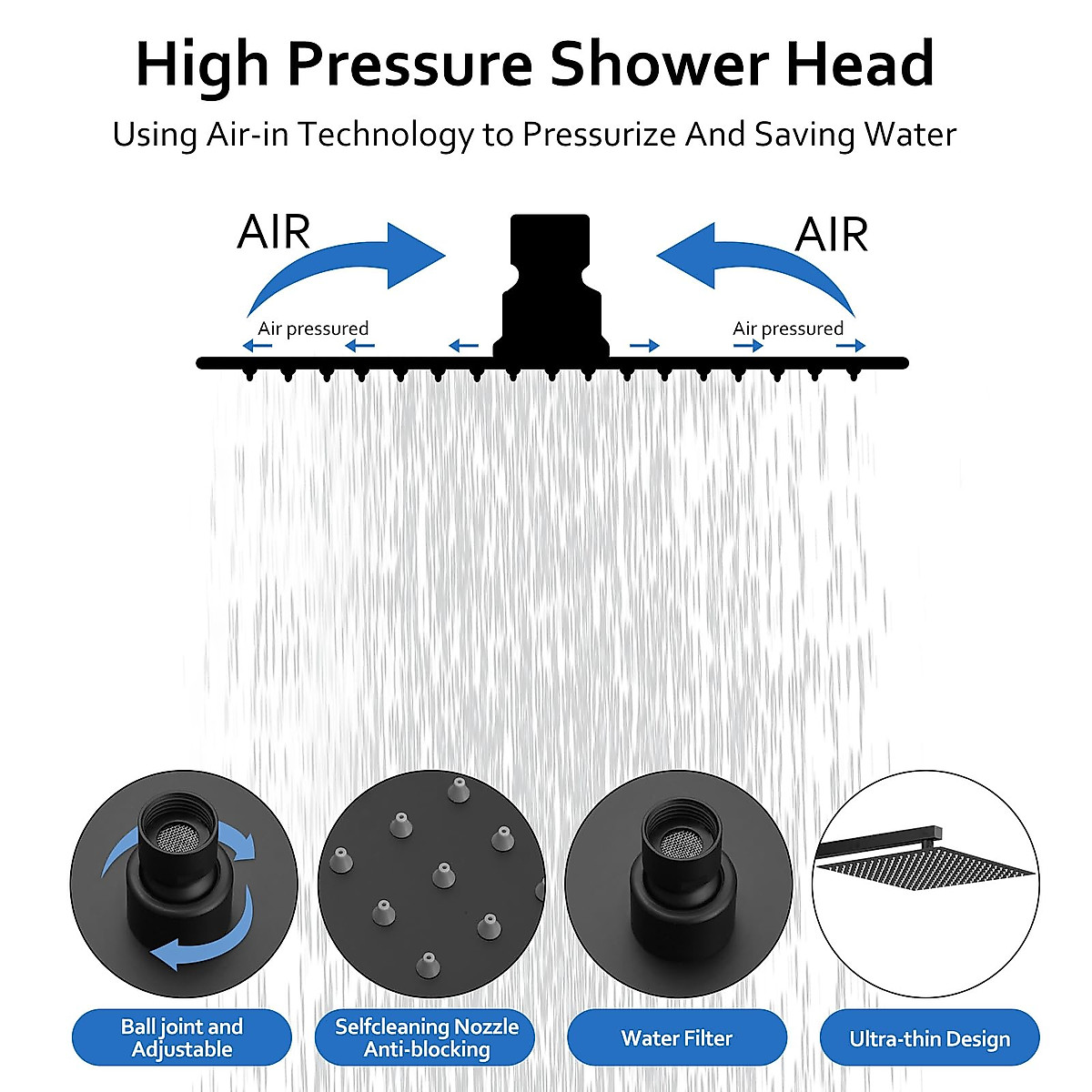 High Pressure Shower Head

Using Air-in Technology to Pressurize And Saving Water

AIR

AIR

Air pressured

Air pressured

Ball joint and Adjustable

Selfcleaning Nozzle Anti-blocking

Water Filter

Ultra-thin Design