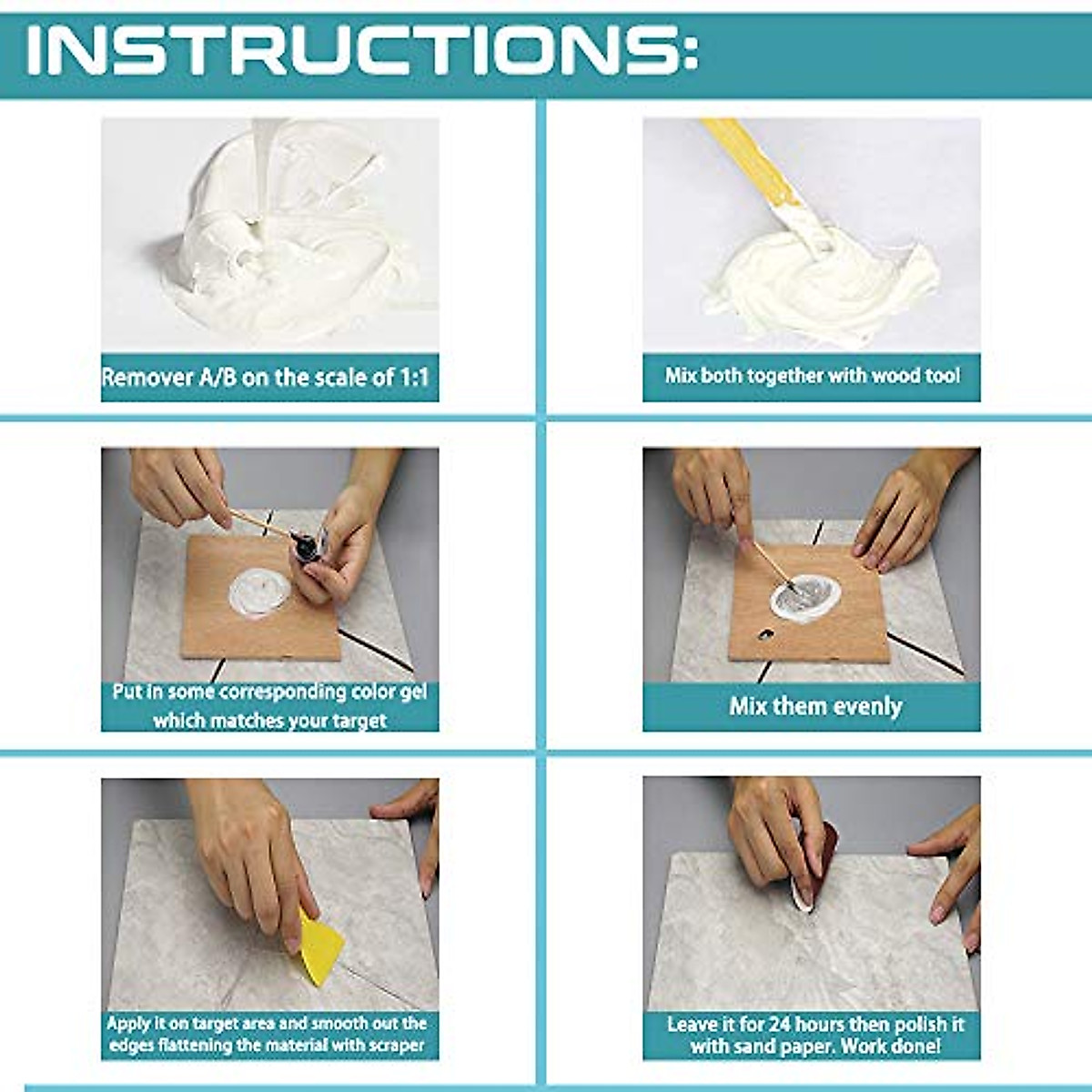 INSTRUCTIONS:

Remover A/B on the scale of 1:1

Mix both together with wood tool

Put in some corresponding color gel which matches your target

Mix them evenly

Apply it on target area and smooth out the edges flattening the material with scraper

Leave it for 24 hours then polish it with sand paper. Work done!