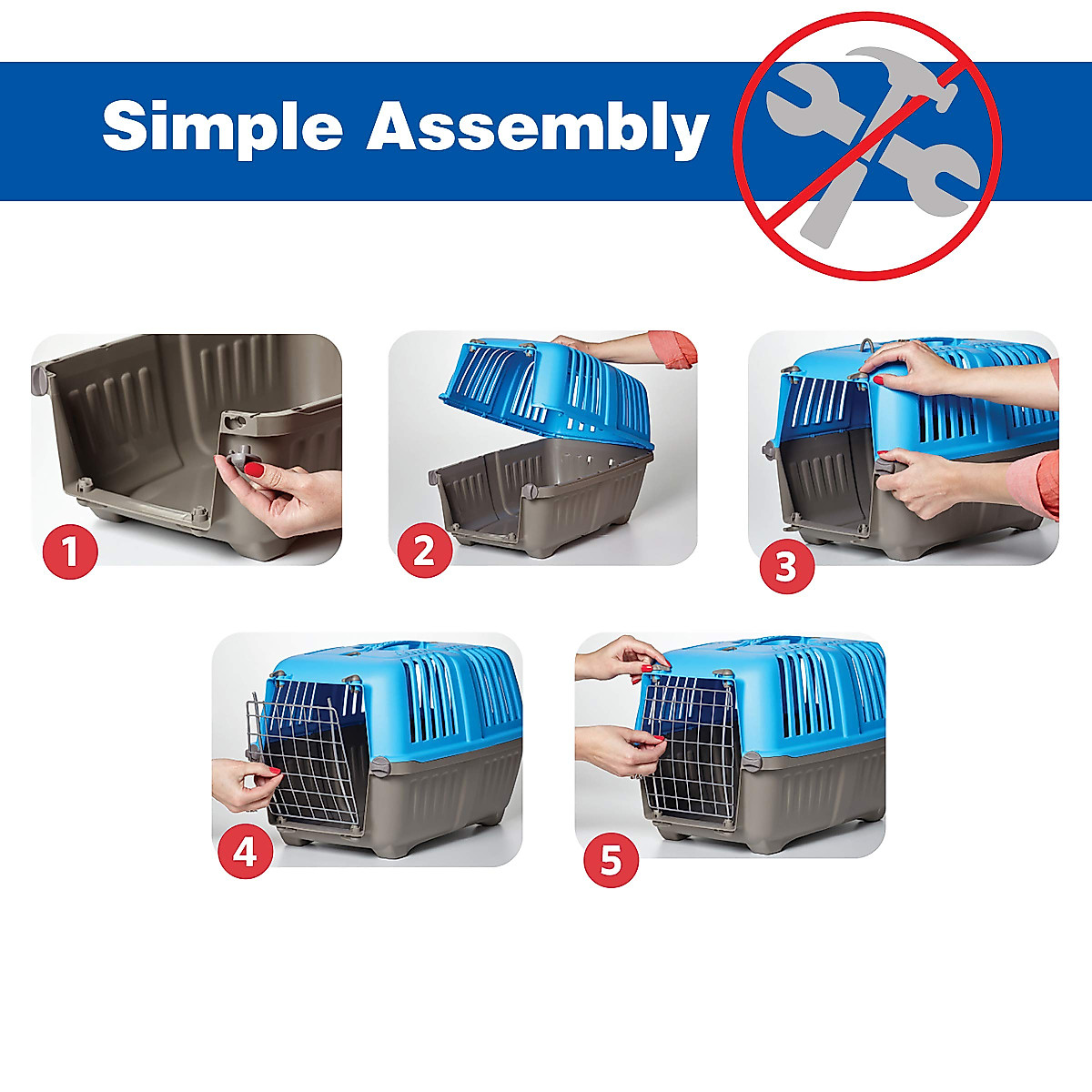 Simple Assembly

1

2

3

4

5