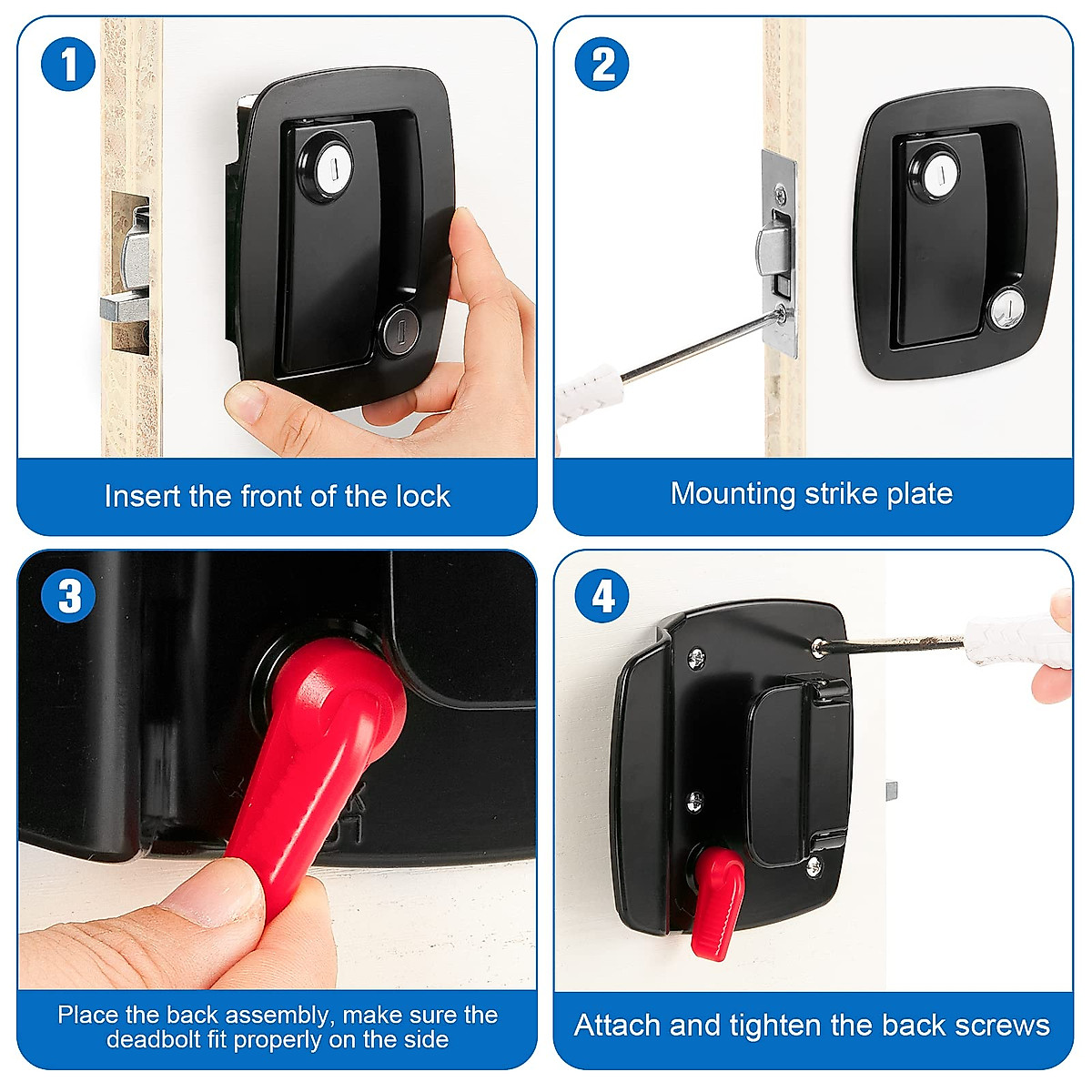 1

Insert the front of the lock

2

Mounting strike plate

3

Place the back assembly, make sure the deadbolt fit properly on the side

4

Attach and tighten the back screws