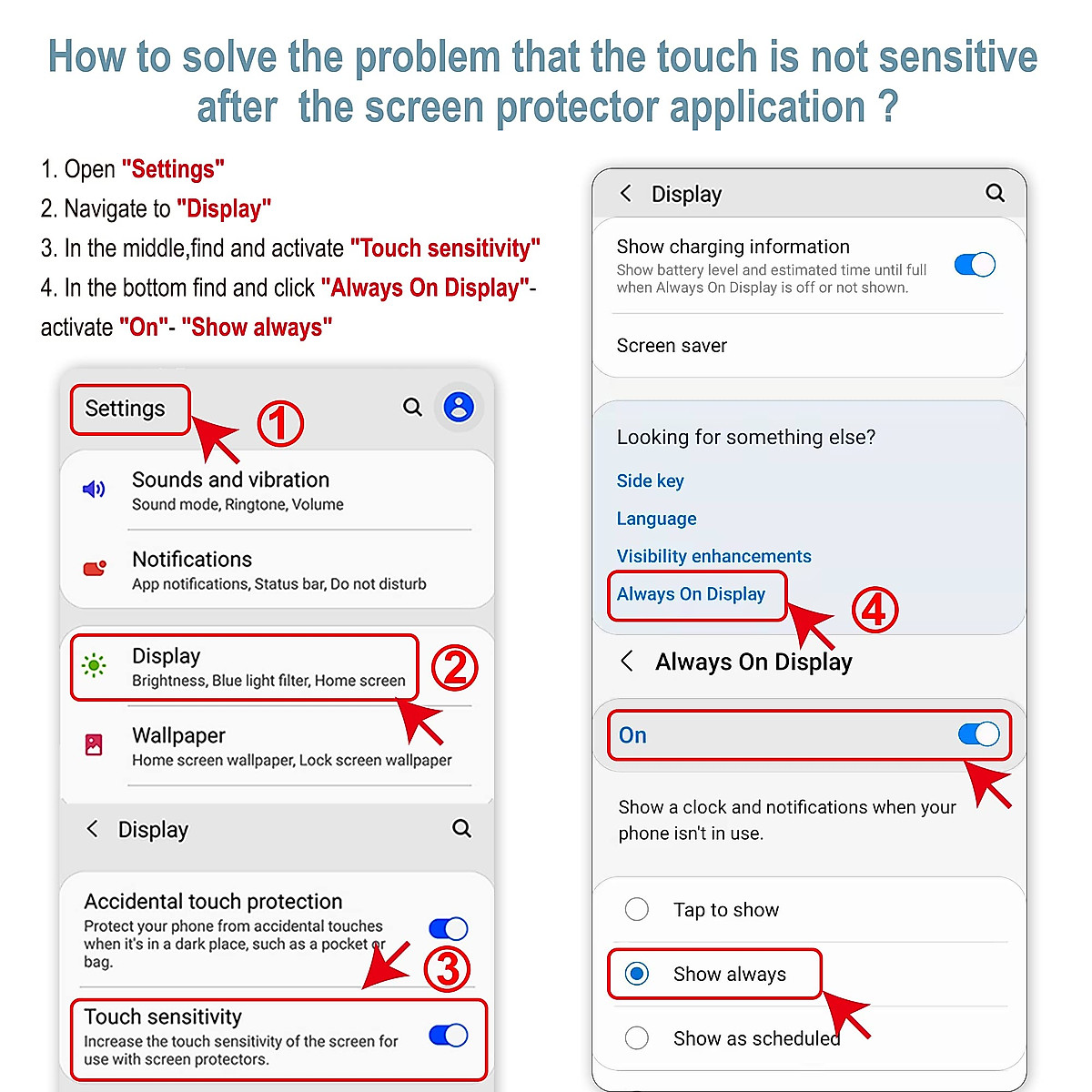 How to solve the problem that the touch is not sensitive after the screen protector application ?

1. Open "Settings"
2. Navigate to "Display"
3. In the middle,find and activate "Touch sensitivity"
4. In the bottom find and click "Always On Display"- activate "On"- "Show always"

Settings ①

Sounds and vibration
Sound mode, Ringtone, Volume

Notifications
App notifications, Status bar, Do not disturb

Display
Brightness, Blue light filter, Home screen ②

Wallpaper
Home screen wallpaper, Lock screen wallpaper

Display

Accidental touch protection
Protect your phone from accidental touches when it's in a dark place, such as a pocket or bag.

③

Touch sensitivity
Increase the touch sensitivity of the screen for use with screen protectors.

Display

Show charging information
Show battery level and estimated time until full when Always On Display is off or not shown.

Screen saver

Looking for something else?
Side key
Language
Visibility enhancements
Always On Display ④

Always On Display

On

Show a clock and notifications when your phone isn't in use.

Tap to show
Show always
Show as scheduled