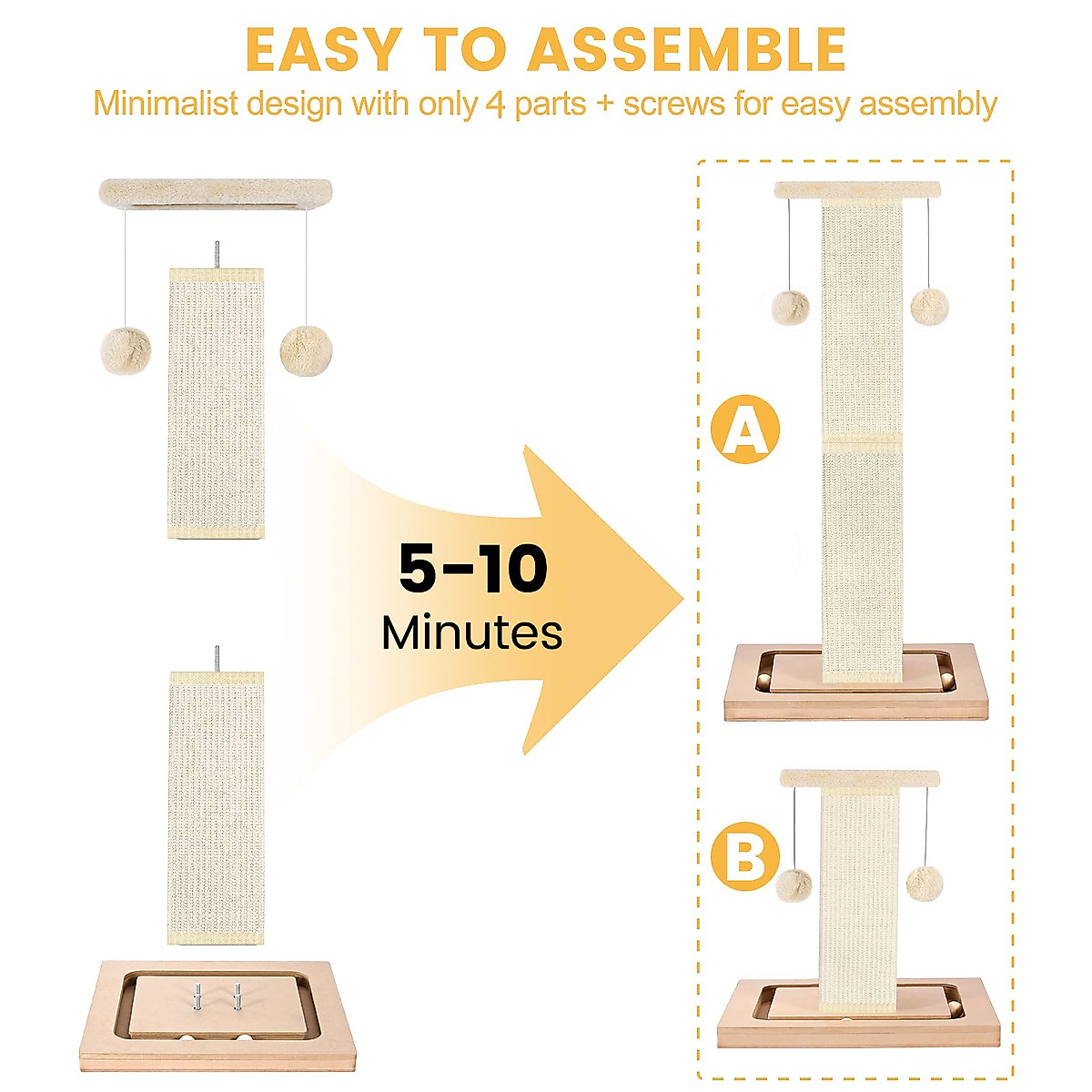 EASY TO ASSEMBLE
Minimalist design with only 4 parts + screws for easy assembly

5-10
Minutes

A

B