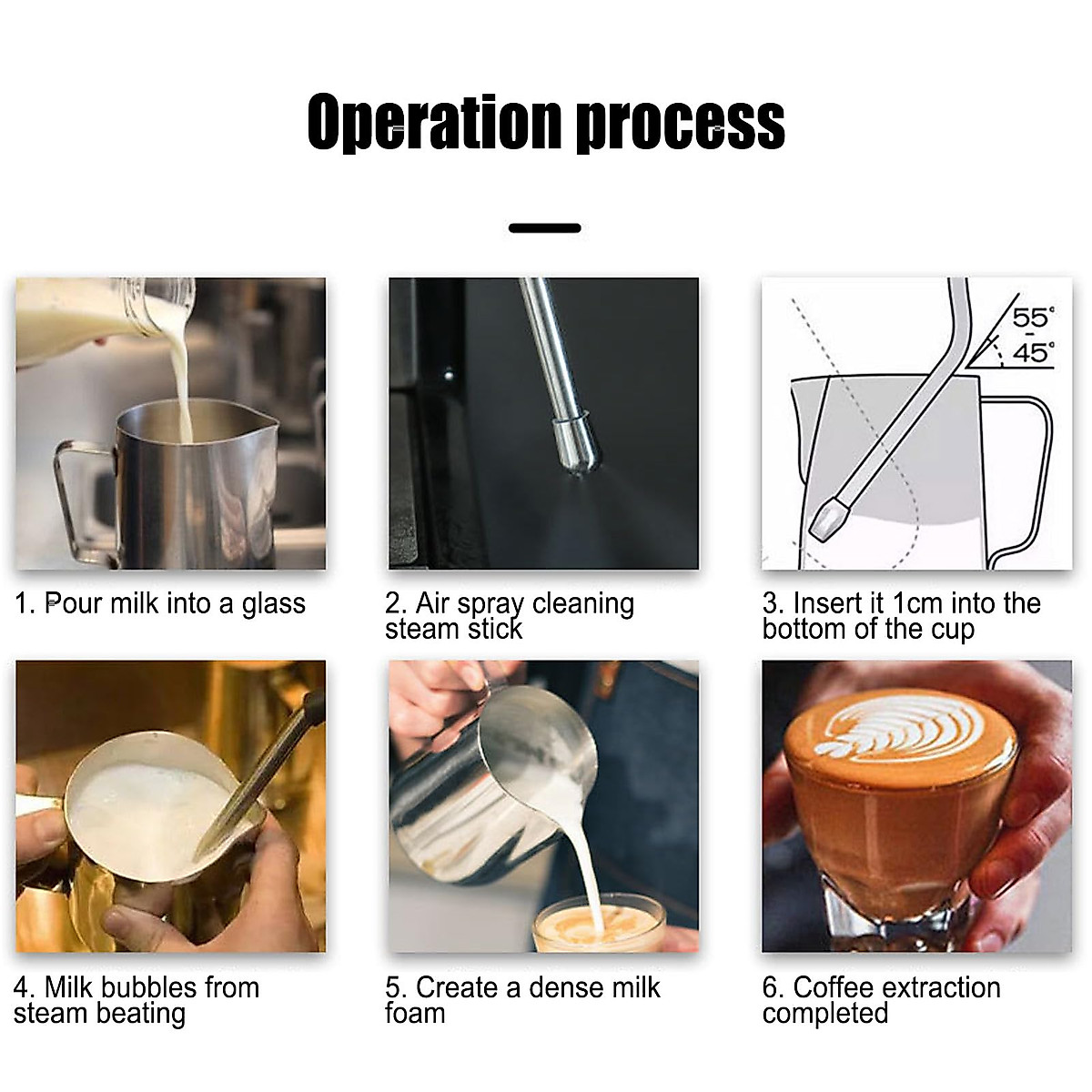 Operation process

55°
-
45°

1. Pour milk into a glass

2. Air spray cleaning steam stick

3. Insert it 1cm into the bottom of the cup

4. Milk bubbles from steam beating

5. Create a dense milk foam

6. Coffee extraction completed