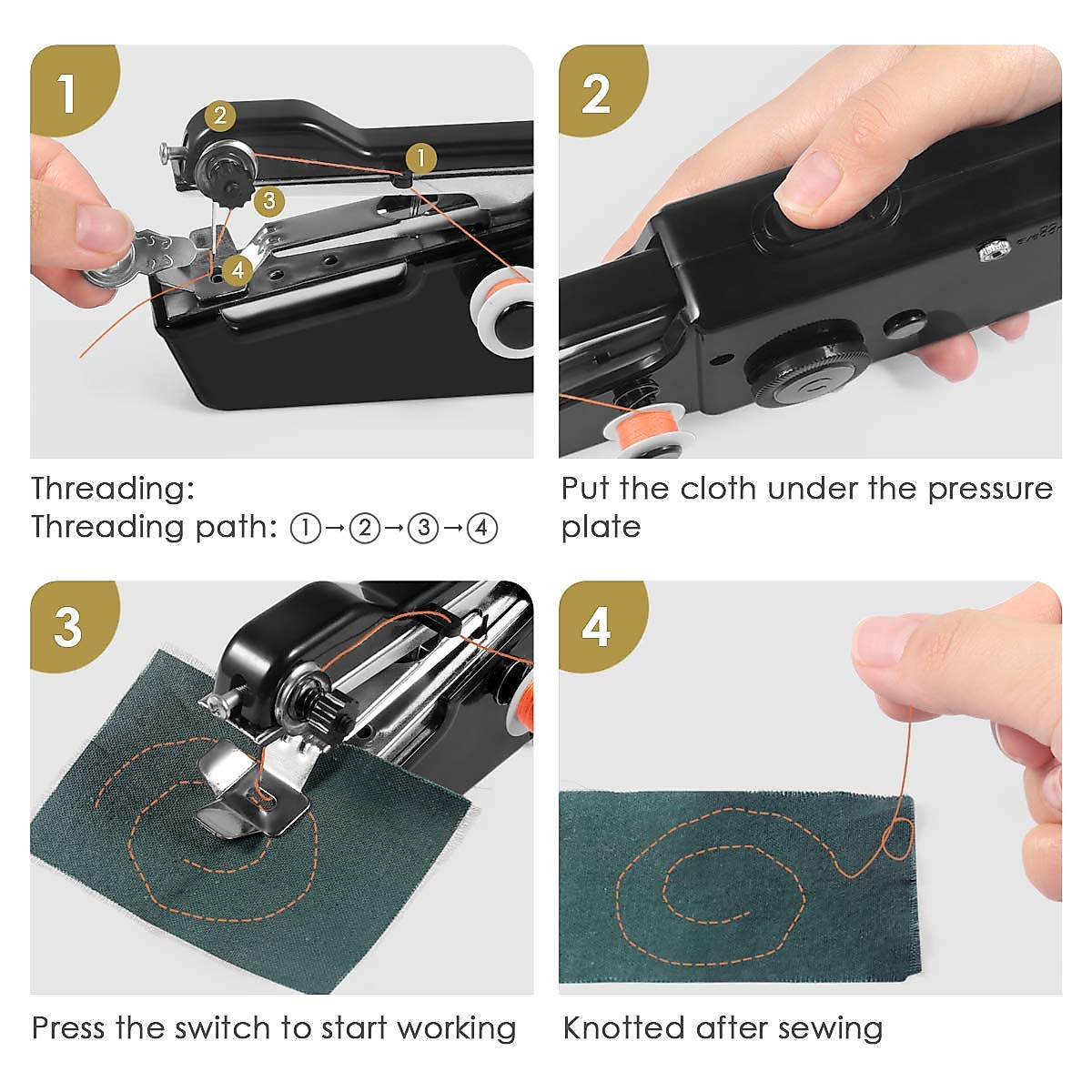 1

2

1

3

4

Threading:
Threading path: ①→②→③→④

2

Put the cloth under the pressure plate

3

Press the switch to start working

4

Knotted after sewing