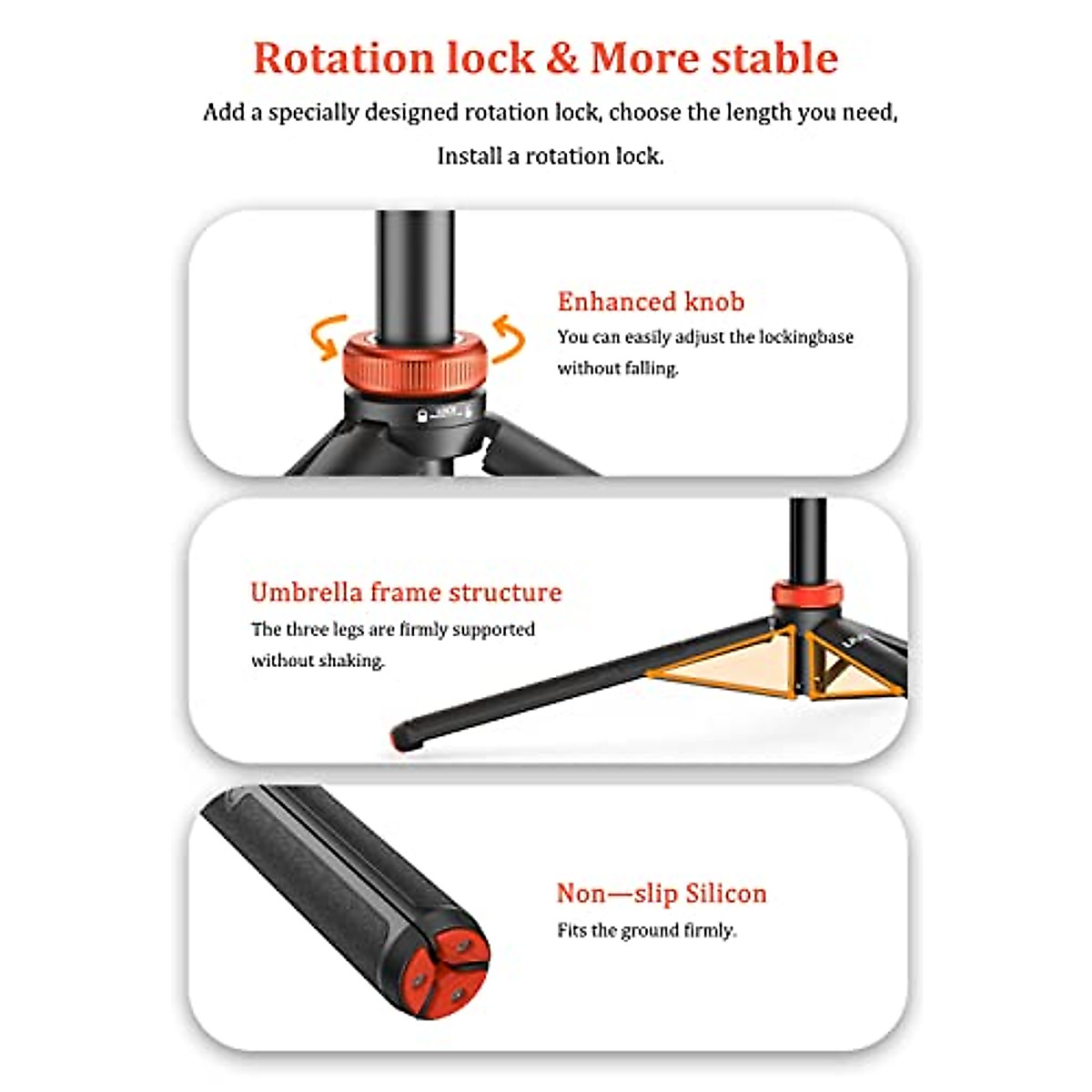 Rotation lock & More stable

Add a specially designed rotation lock, choose the length you need, Install a rotation lock.

Enhanced knob

You can easily adjust the lockingbase without falling.

Umbrella frame structure

The three legs are firmly supported without shaking.

Non—slip Silicon

Fits the ground firmly.