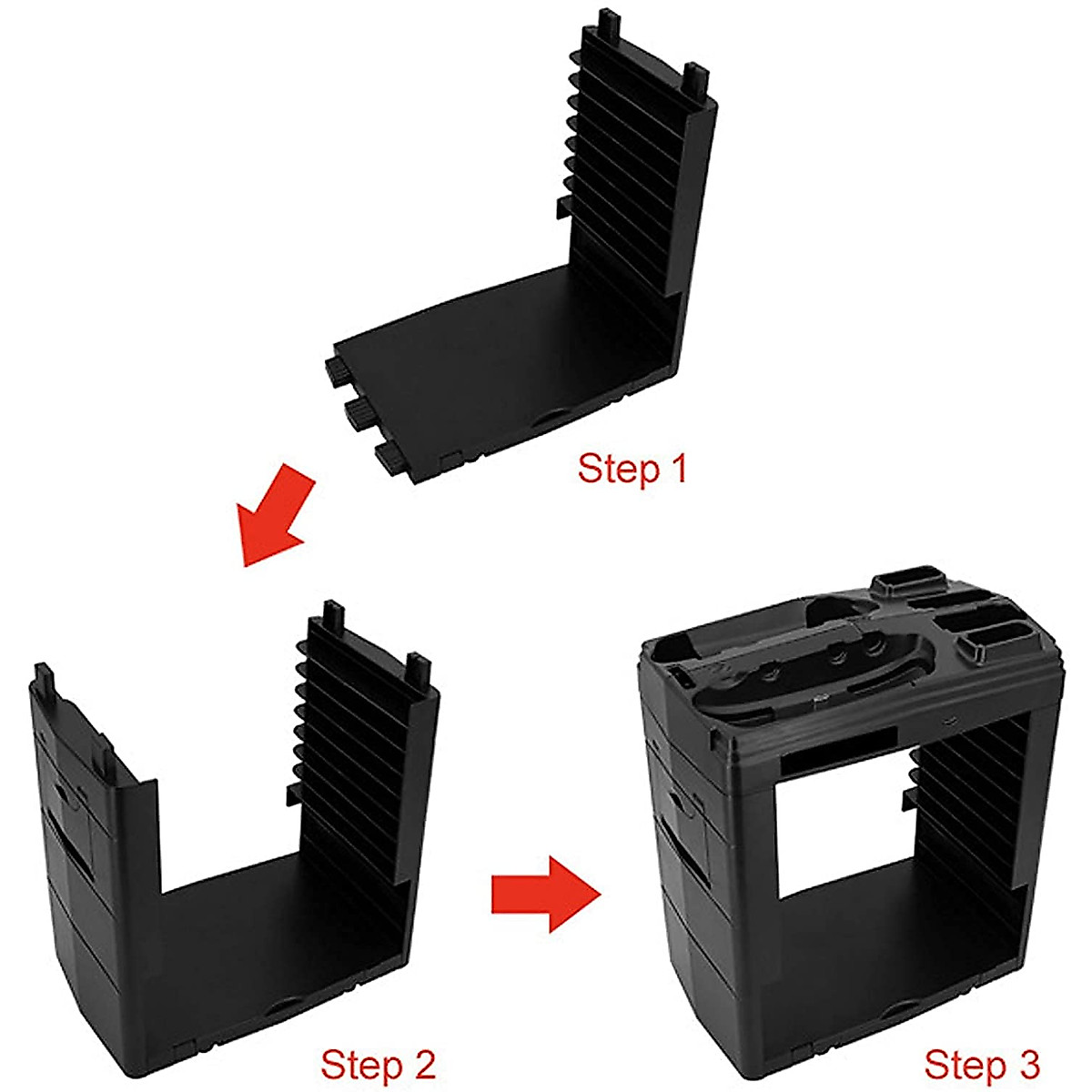 Step 1

Step 2

Step 3