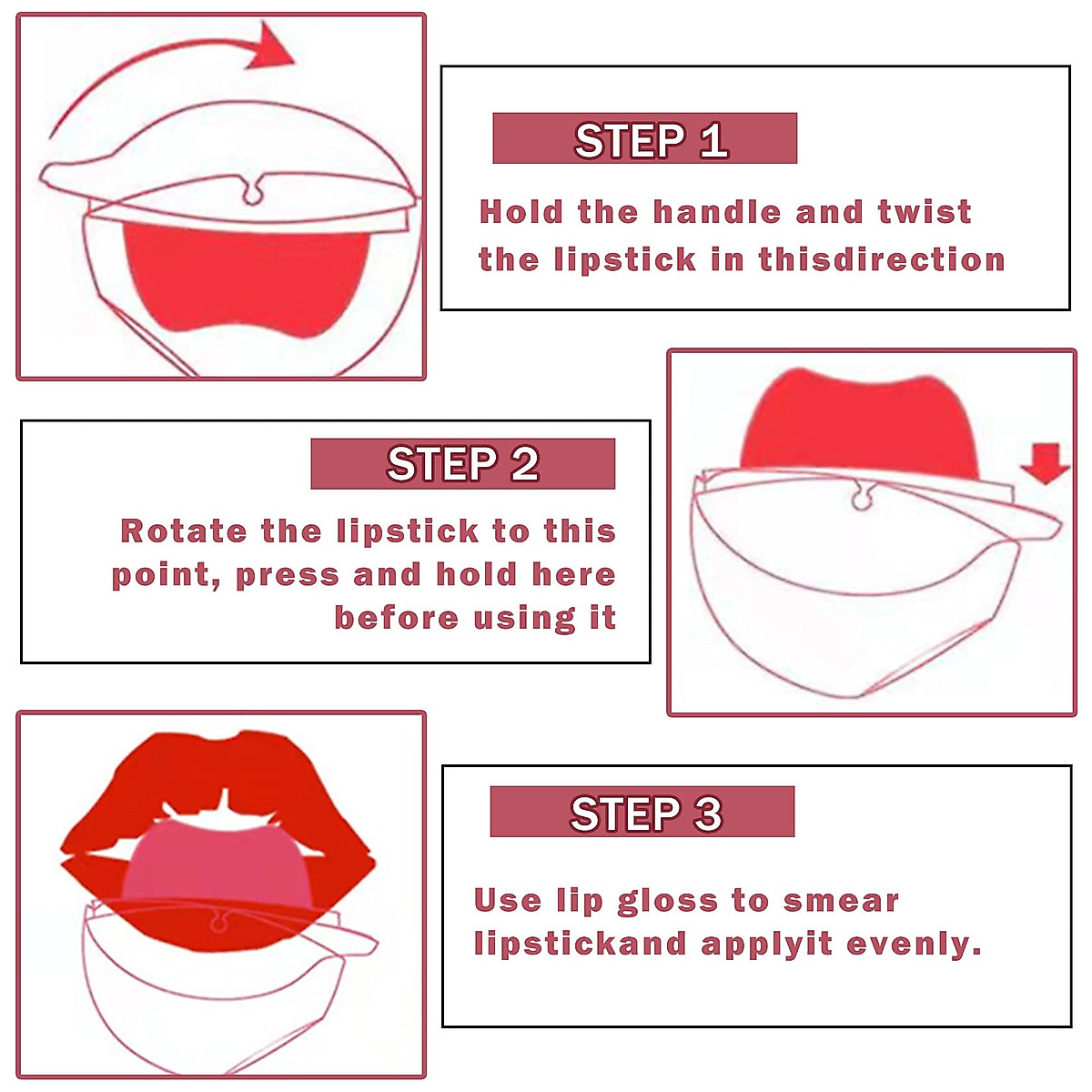 STEP 1

Hold the handle and twist the lipstick in thisdirection

STEP 2

Rotate the lipstick to this point, press and hold here before using it

STEP 3

Use lip gloss to smear lipstickand applyit evenly.