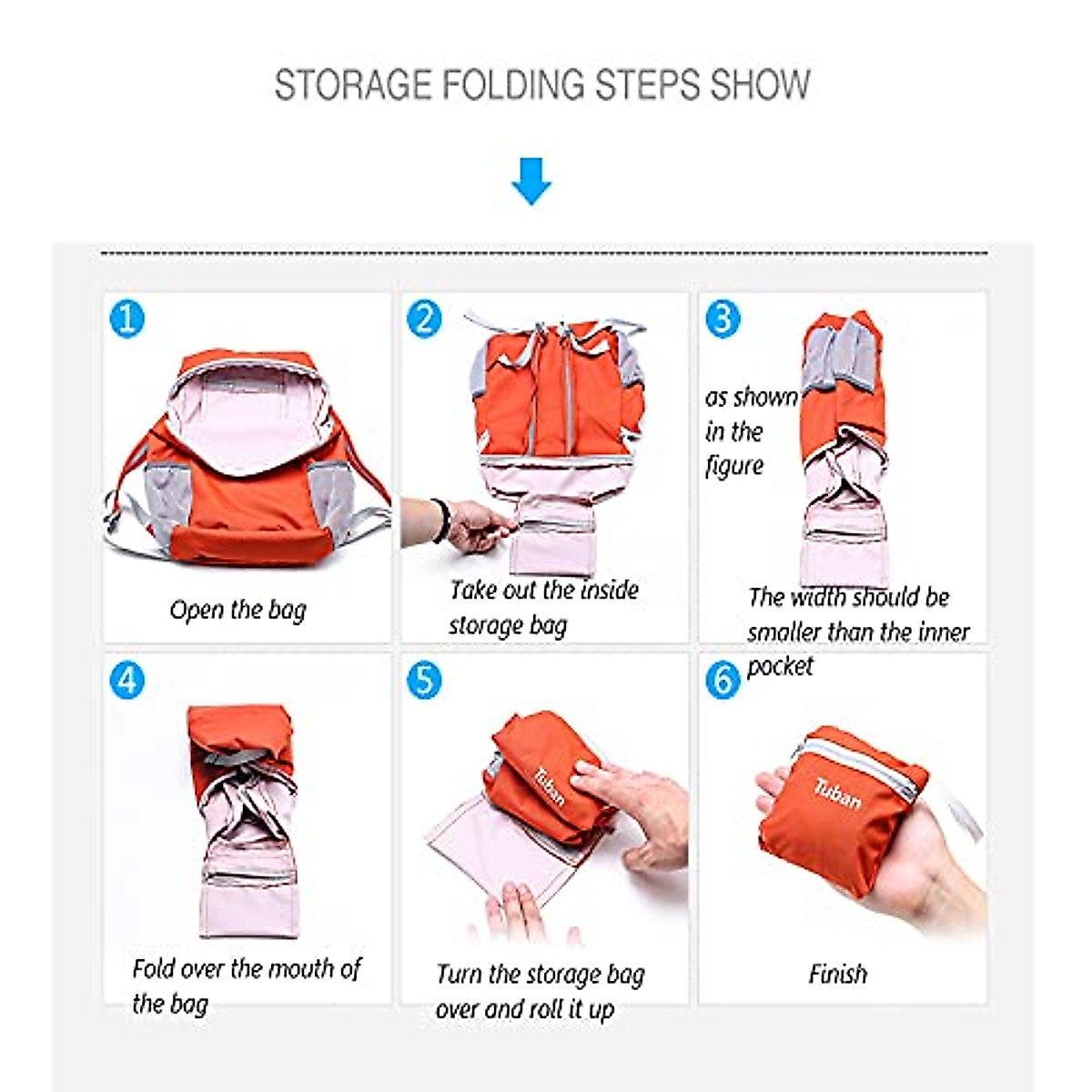 STORAGE FOLDING STEPS SHOW

1

Open the bag

2

Take out the inside storage bag

3

as shown in the figure

The width should be smaller than the inner pocket

4

Fold over the mouth of the bag

5

Tuban

Turn the storage bag over and roll it up

6

Tuban

Finish