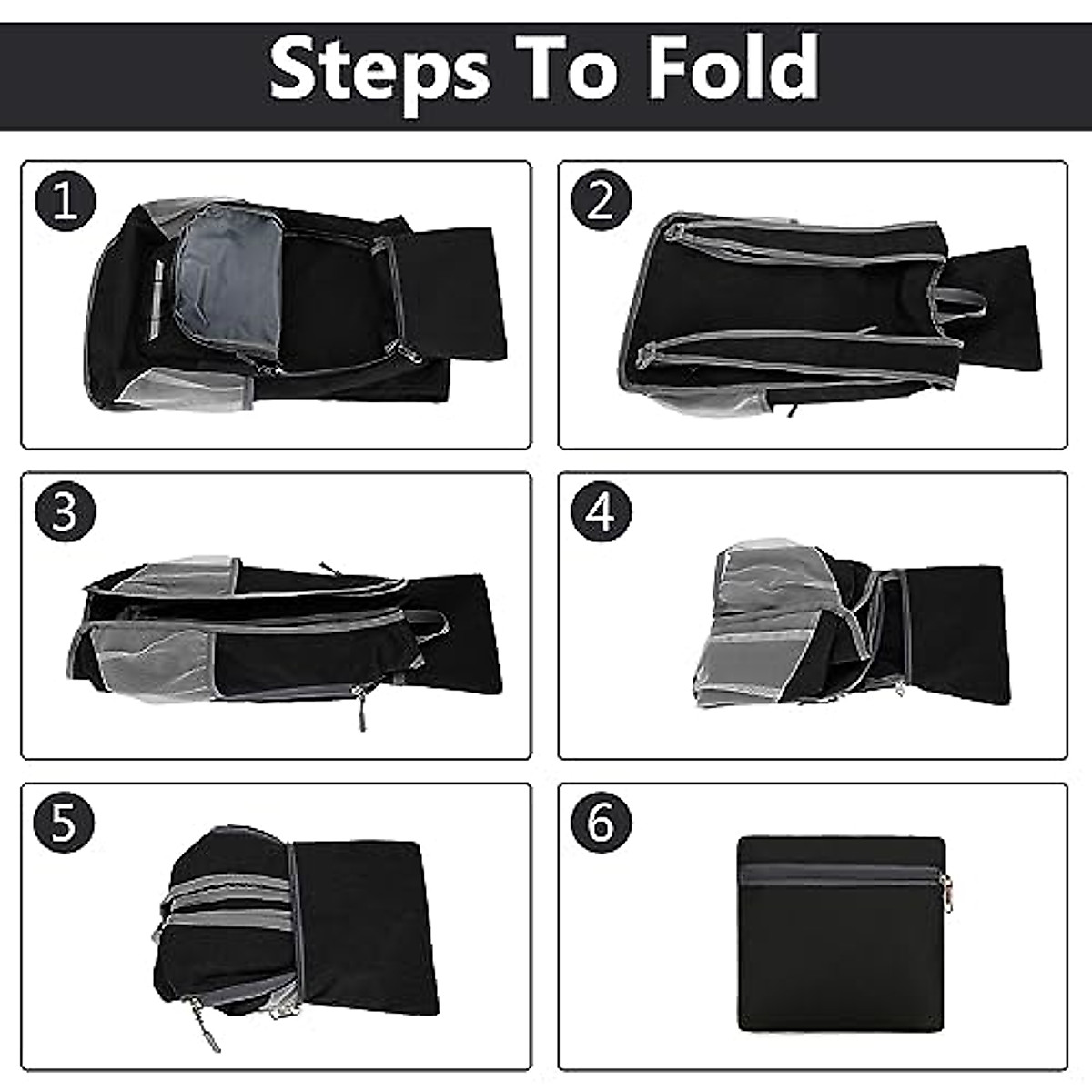 Steps To Fold

1

2

3

4

5

6