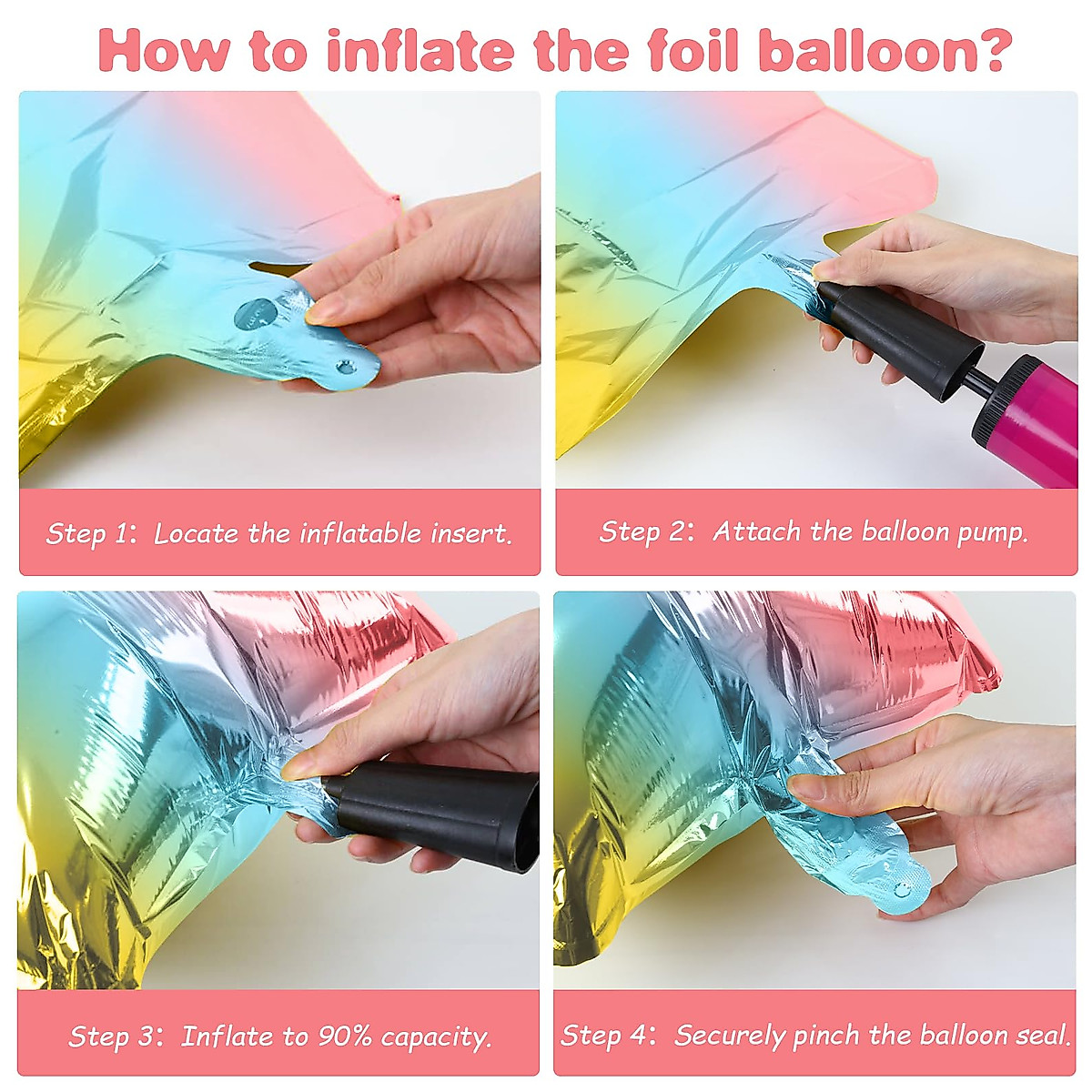 How to inflate the foil balloon?

Step 1: Locate the inflatable insert.

Step 2: Attach the balloon pump.

Step 3: Inflate to 90% capacity.

Step 4: Securely pinch the balloon seal.