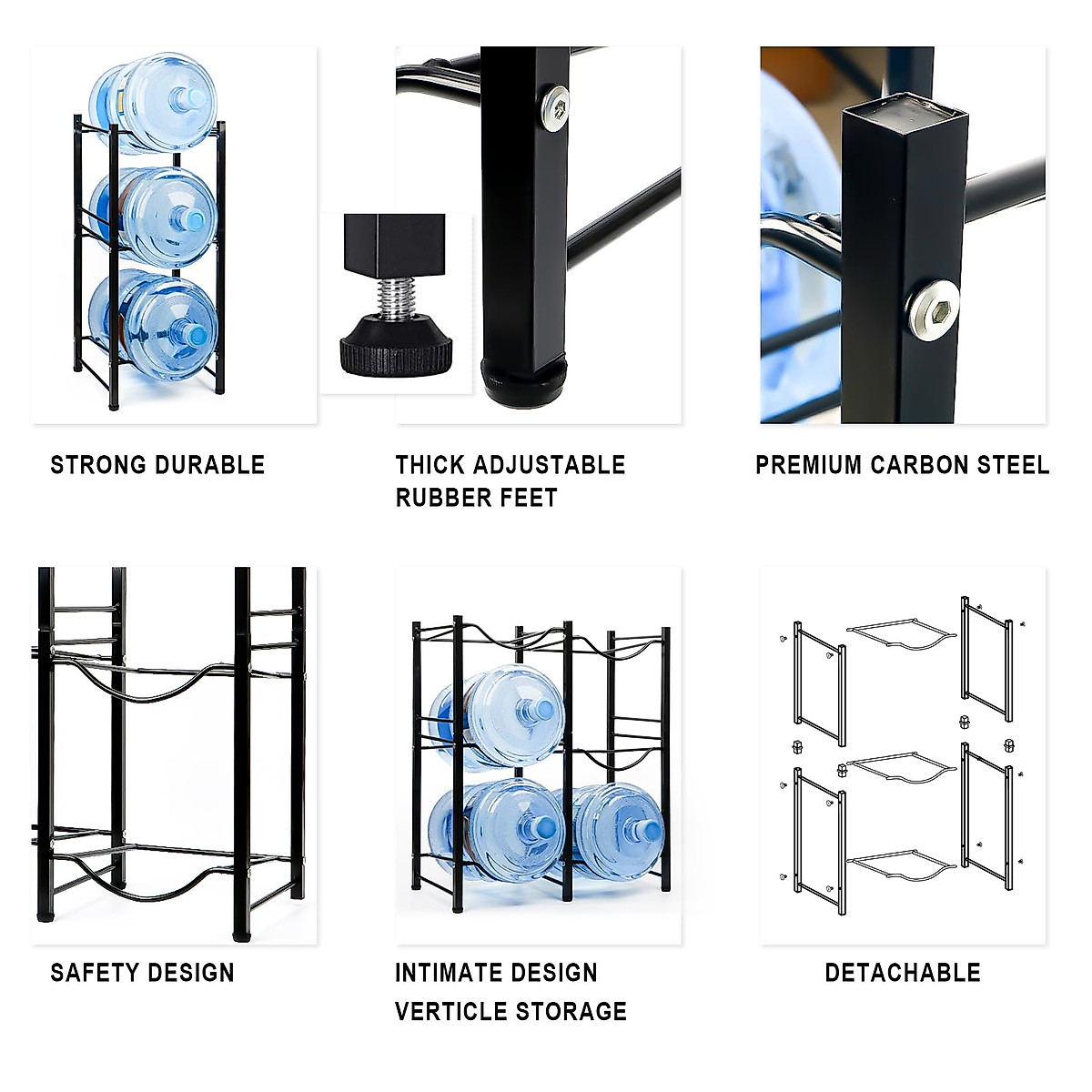 STRONG DURABLE

THICK ADJUSTABLE RUBBER FEET

PREMIUM CARBON STEEL

SAFETY DESIGN

INTIMATE DESIGN
VERTICLE STORAGE

DETACHABLE