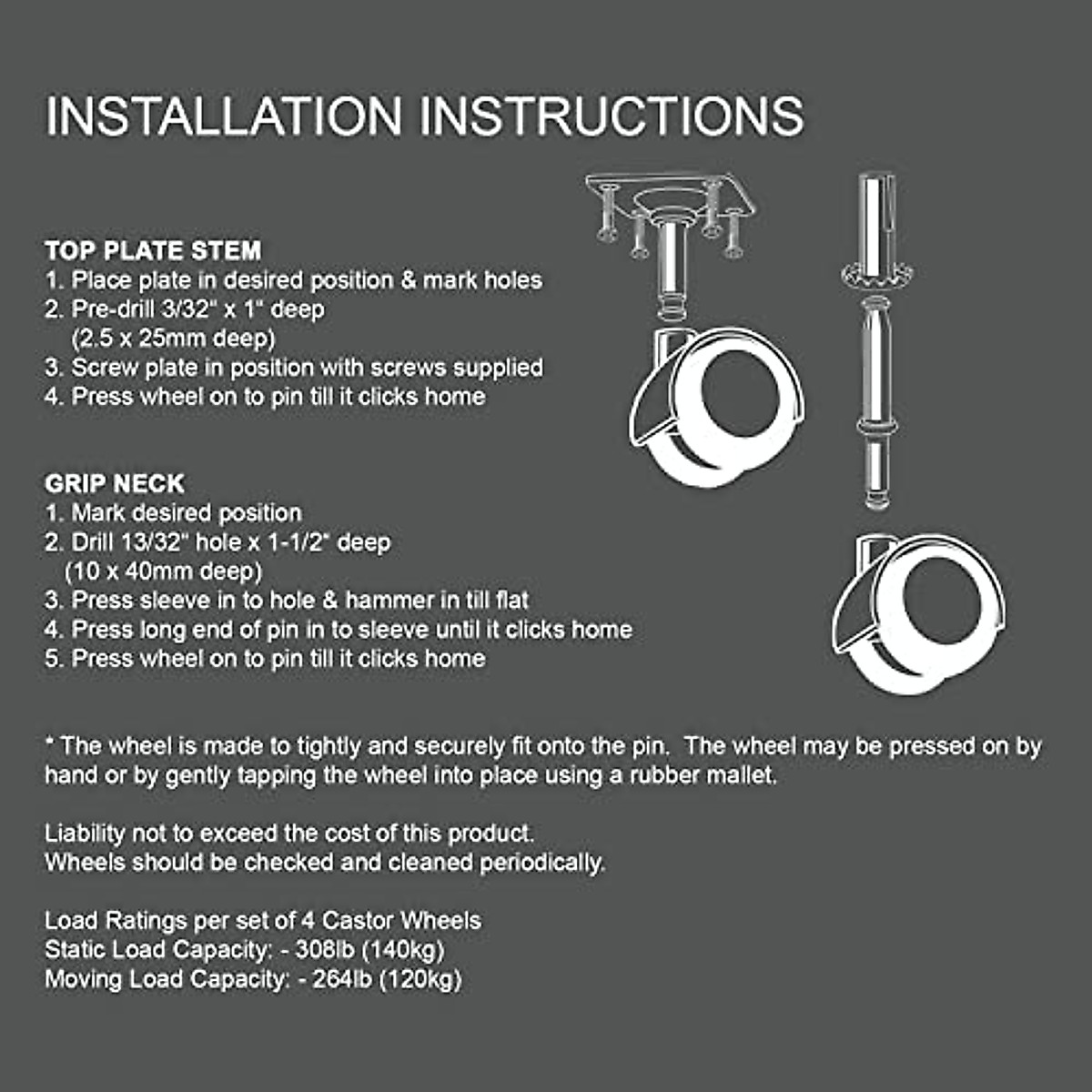 INSTALLATION INSTRUCTIONS

TOP PLATE STEM
1. Place plate in desired position & mark holes
2. Pre-drill 3/32" x 1" deep (2.5 x 25mm deep)
3. Screw plate in position with screws supplied
4. Press wheel on to pin till it clicks home

GRIP NECK
1. Mark desired position
2. Drill 13/32" hole x 1-1/2" deep (10 x 40mm deep)
3. Press sleeve in to hole & hammer in till flat
4. Press long end of pin in to sleeve until it clicks home
5. Press wheel on to pin till it clicks home

* The wheel is made to tightly and securely fit onto the pin. The wheel may be pressed on by hand or by gently tapping the wheel into place using a rubber mallet.

Liability not to exceed the cost of this product.
Wheels should be checked and cleaned periodically.

Load Ratings per set of 4 Castor Wheels
Static Load Capacity: - 308lb (140kg)
Moving Load Capacity: - 264lb (120kg)