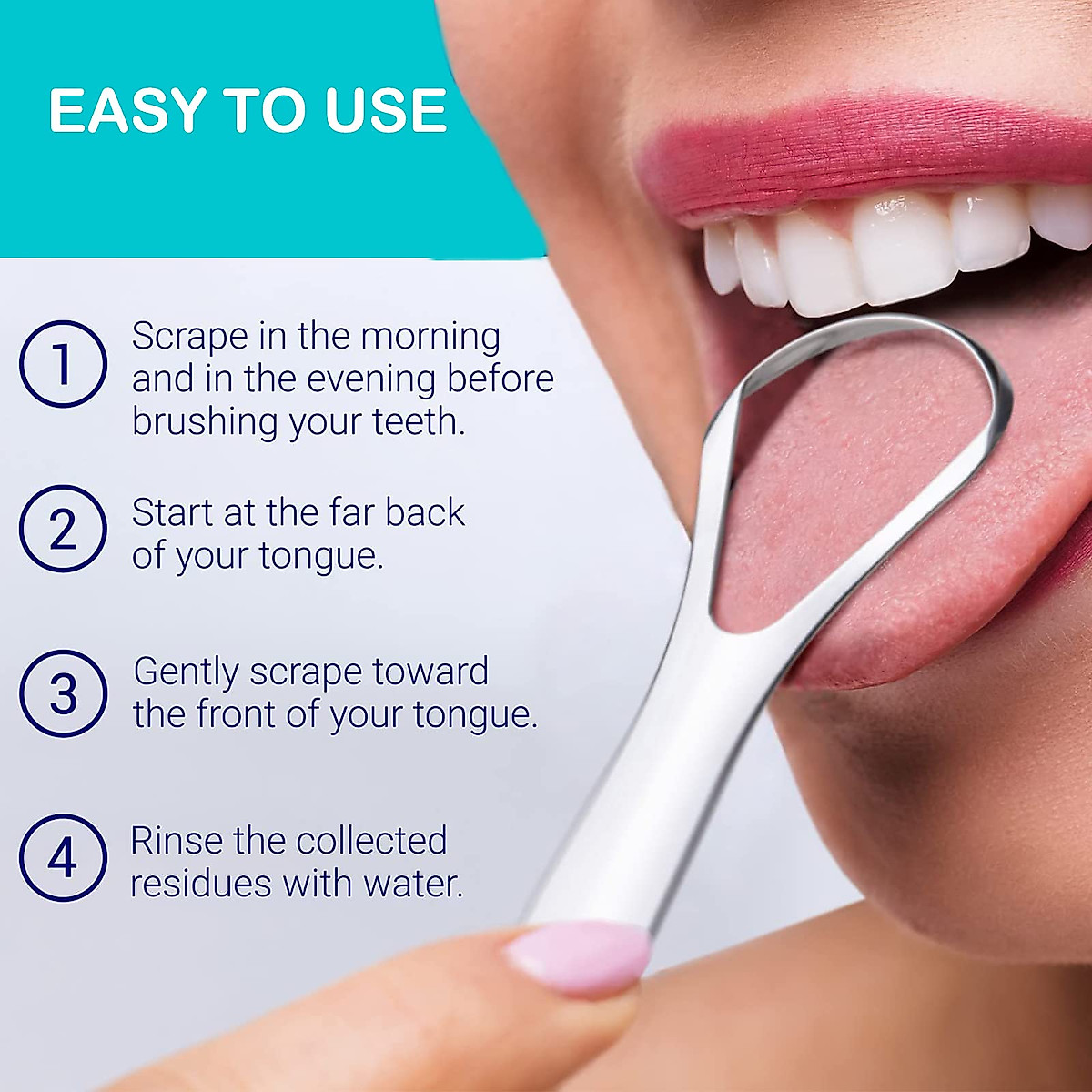 EASY TO USE

1 Scrape in the morning and in the evening before brushing your teeth.

2 Start at the far back of your tongue.

3 Gently scrape toward the front of your tongue.

4 Rinse the collected residues with water.