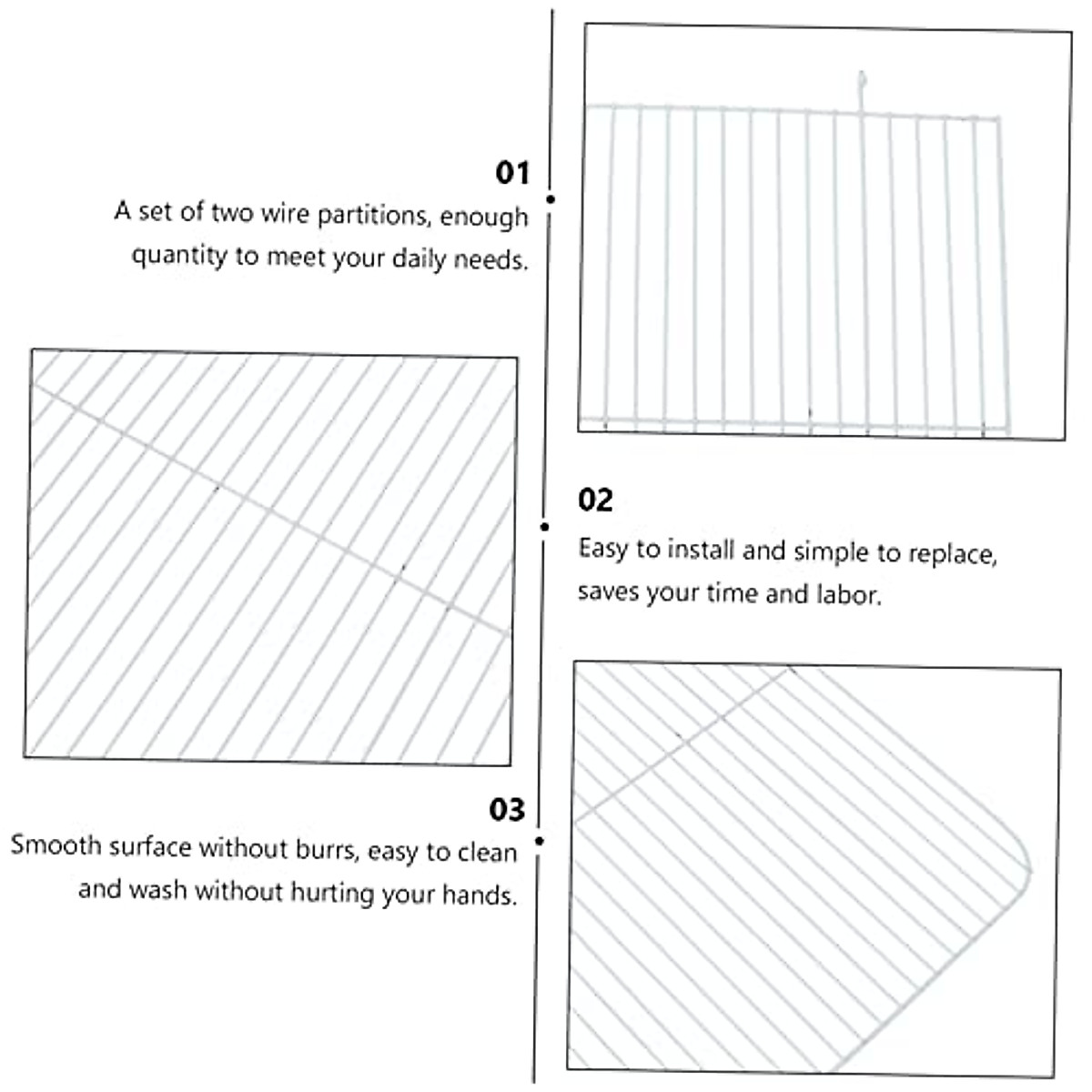 01
A set of two wire partitions, enough quantity to meet your daily needs.

02
Easy to install and simple to replace, saves your time and labor.

03
Smooth surface without burrs, easy to clean and wash without hurting your hands.