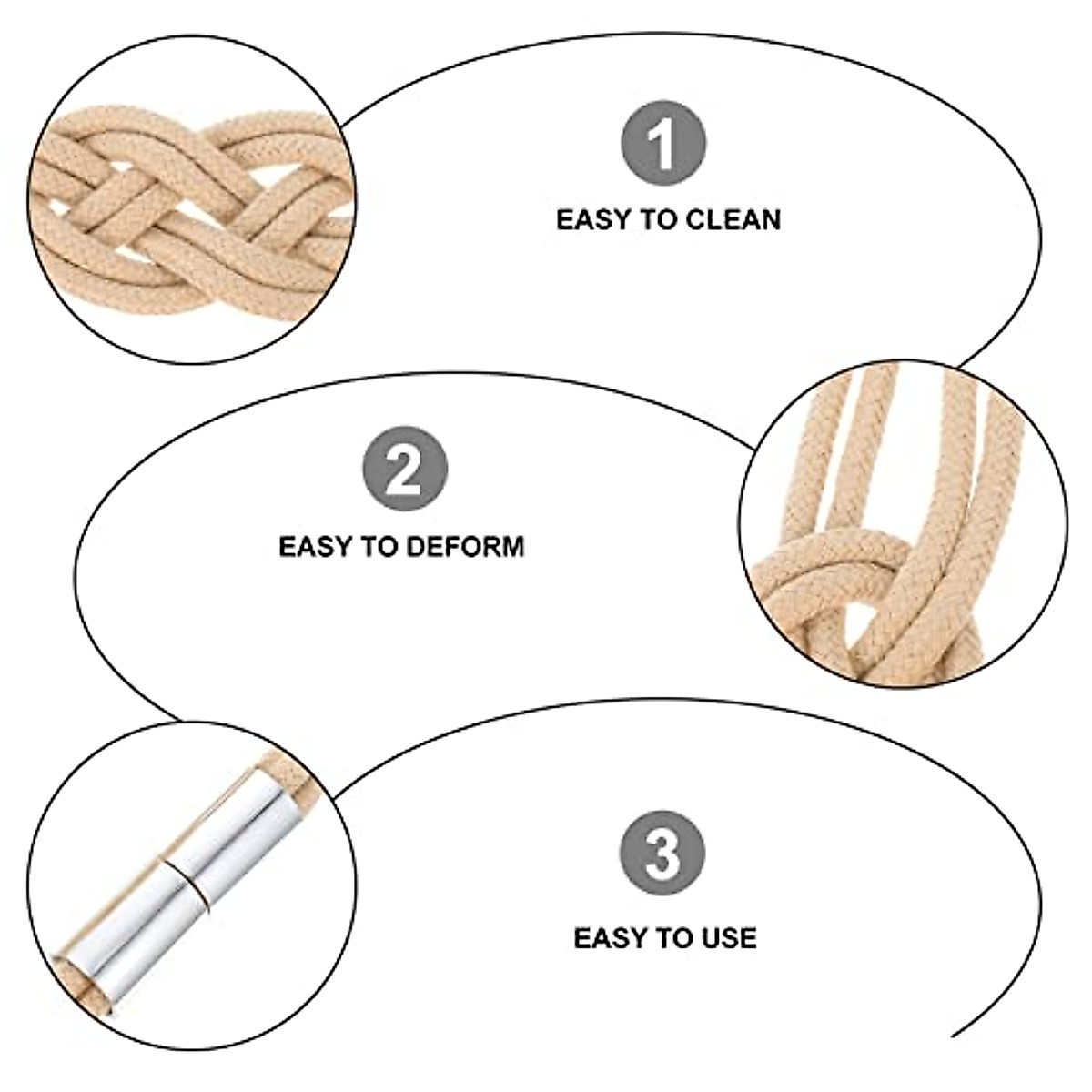 1

EASY TO CLEAN

2

EASY TO DEFORM

3

EASY TO USE