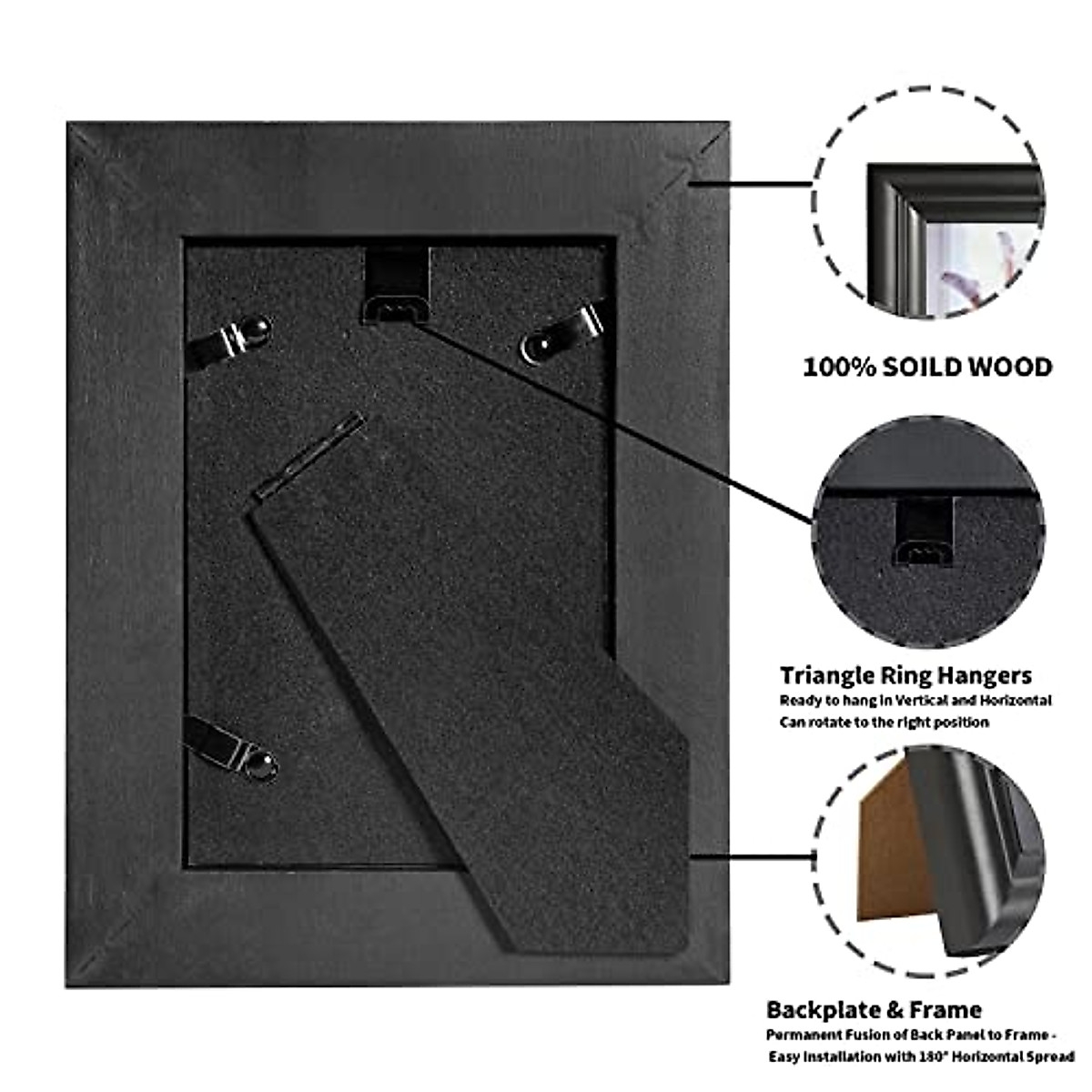 100% SOILD WOOD

Triangle Ring Hangers
Ready to hang in Vertical and Horizontal
Can rotate to the right position

Backplate & Frame
Permanent Fusion of Back Panel to Frame - Easy Installation with 180° Horizontal Spread