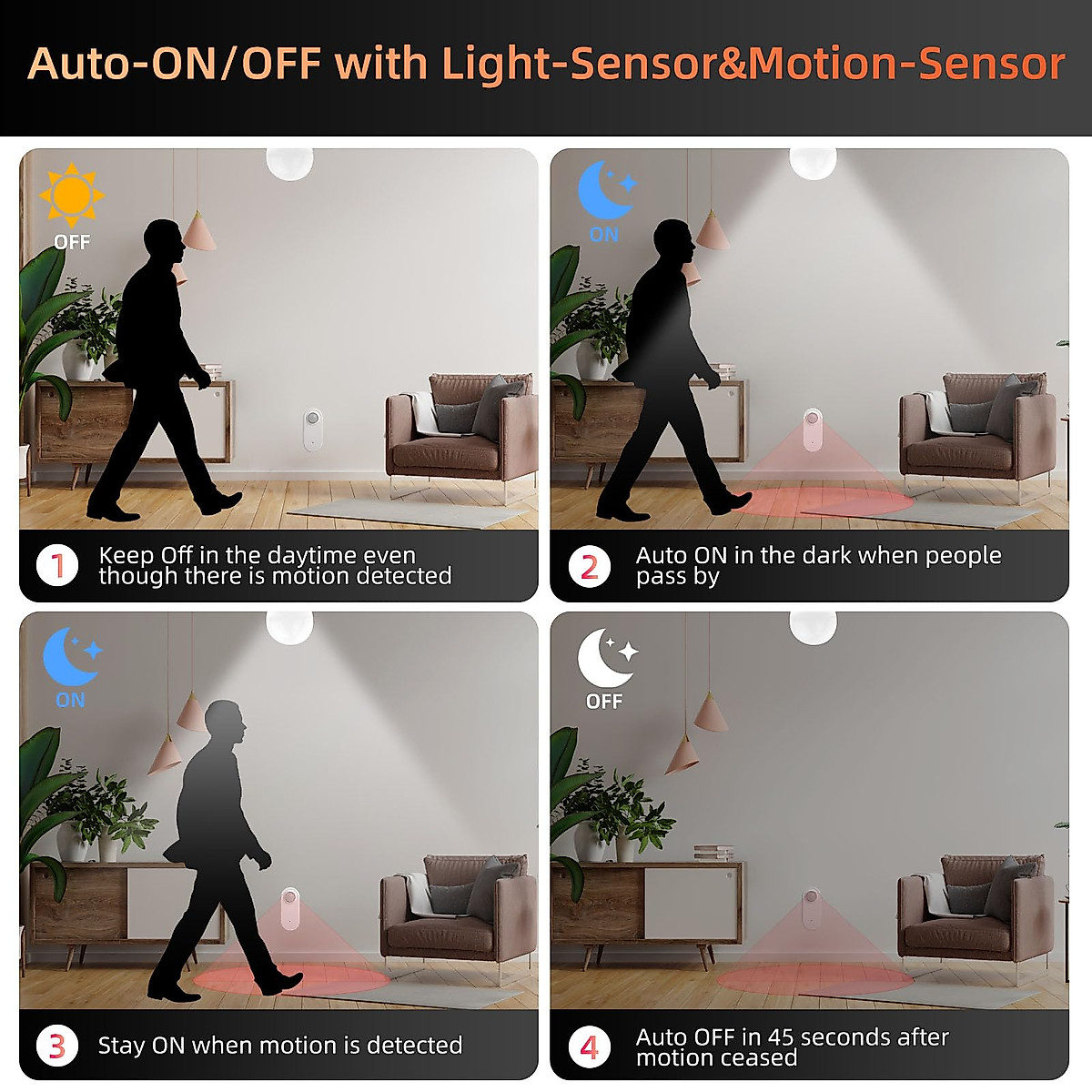 Auto-ON/OFF with Light-Sensor&Motion-Sensor

OFF

1 Keep Off in the daytime even though there is motion detected

ON

2 Auto ON in the dark when people pass by

ON

3 Stay ON when motion is detected

OFF

4 Auto OFF in 45 seconds after motion ceased