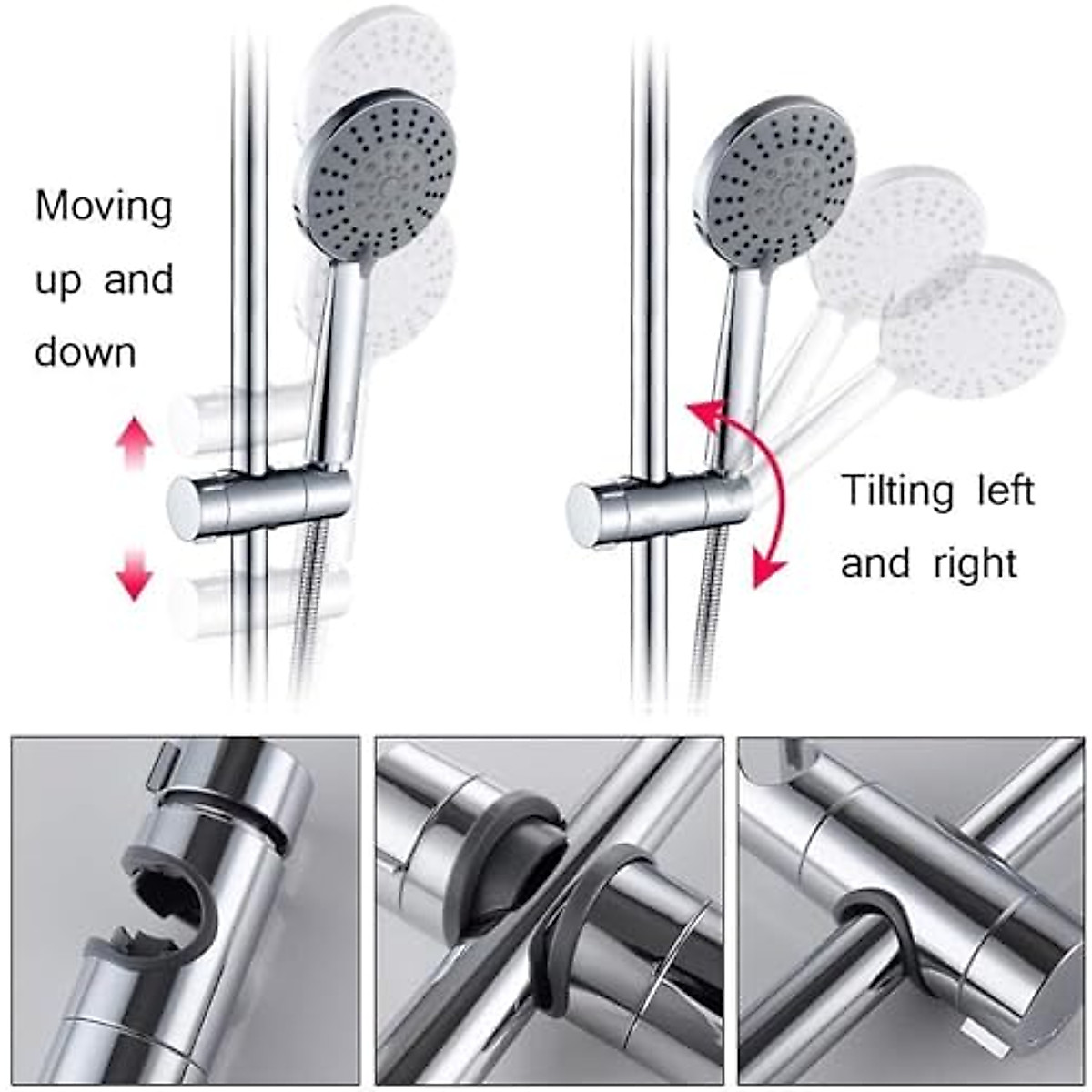 Moving up and down

Tilting left and right