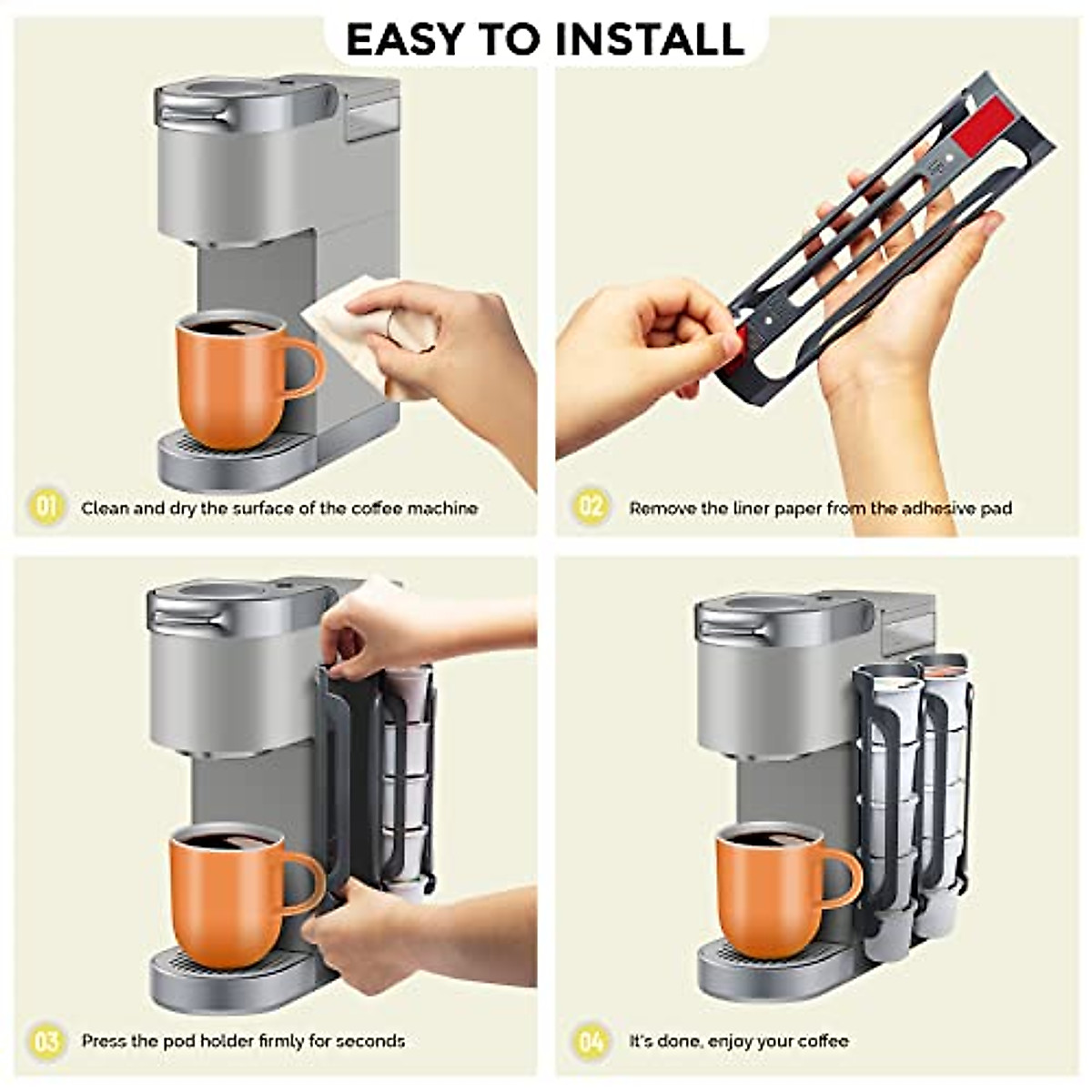 EASY TO INSTALL

01 Clean and dry the surface of the coffee machine

02 Remove the liner paper from the adhesive pad

03 Press the pod holder firmly for seconds

04 It's done, enjoy your coffee