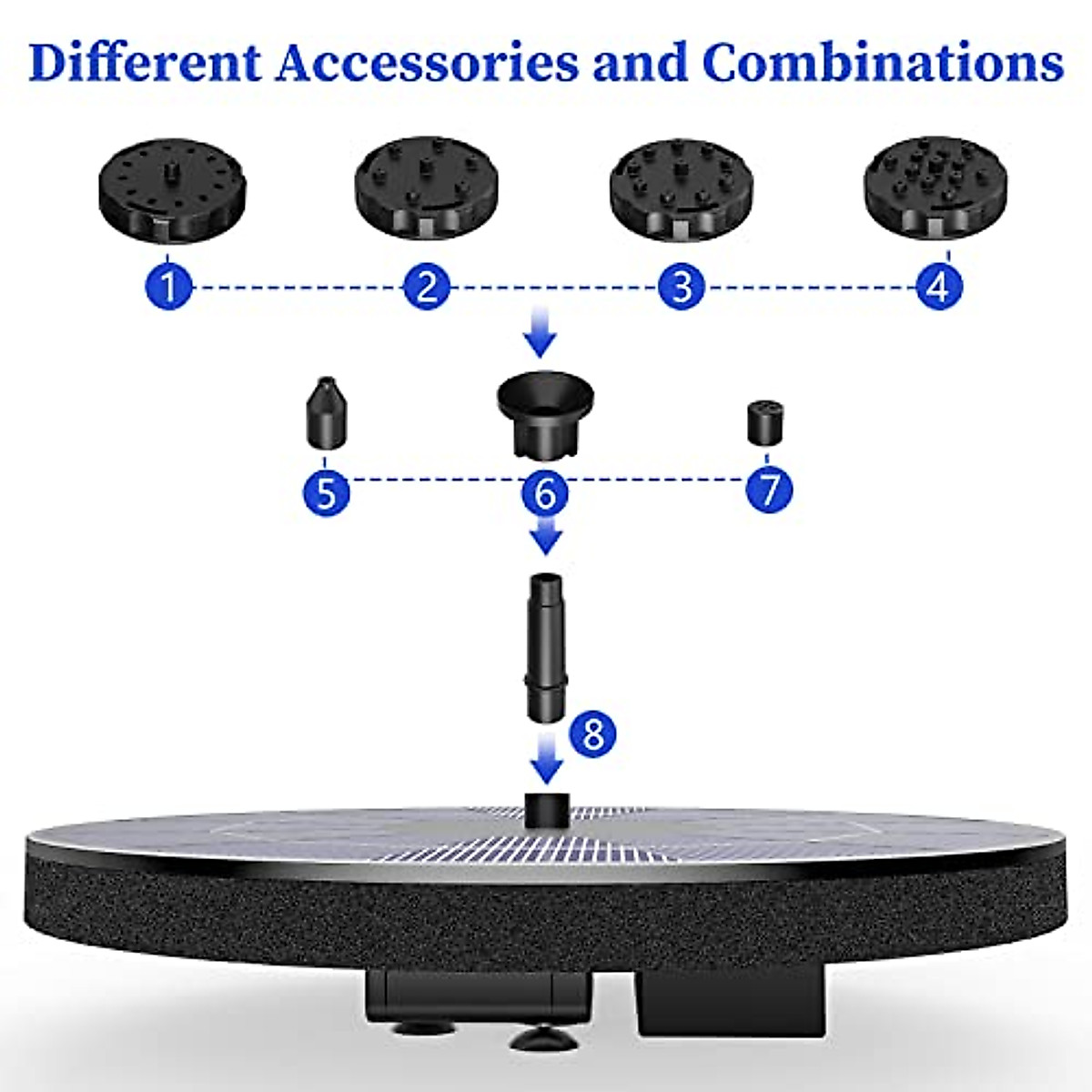 Different Accessories and Combinations

1
2
3
4

5
6
7

8