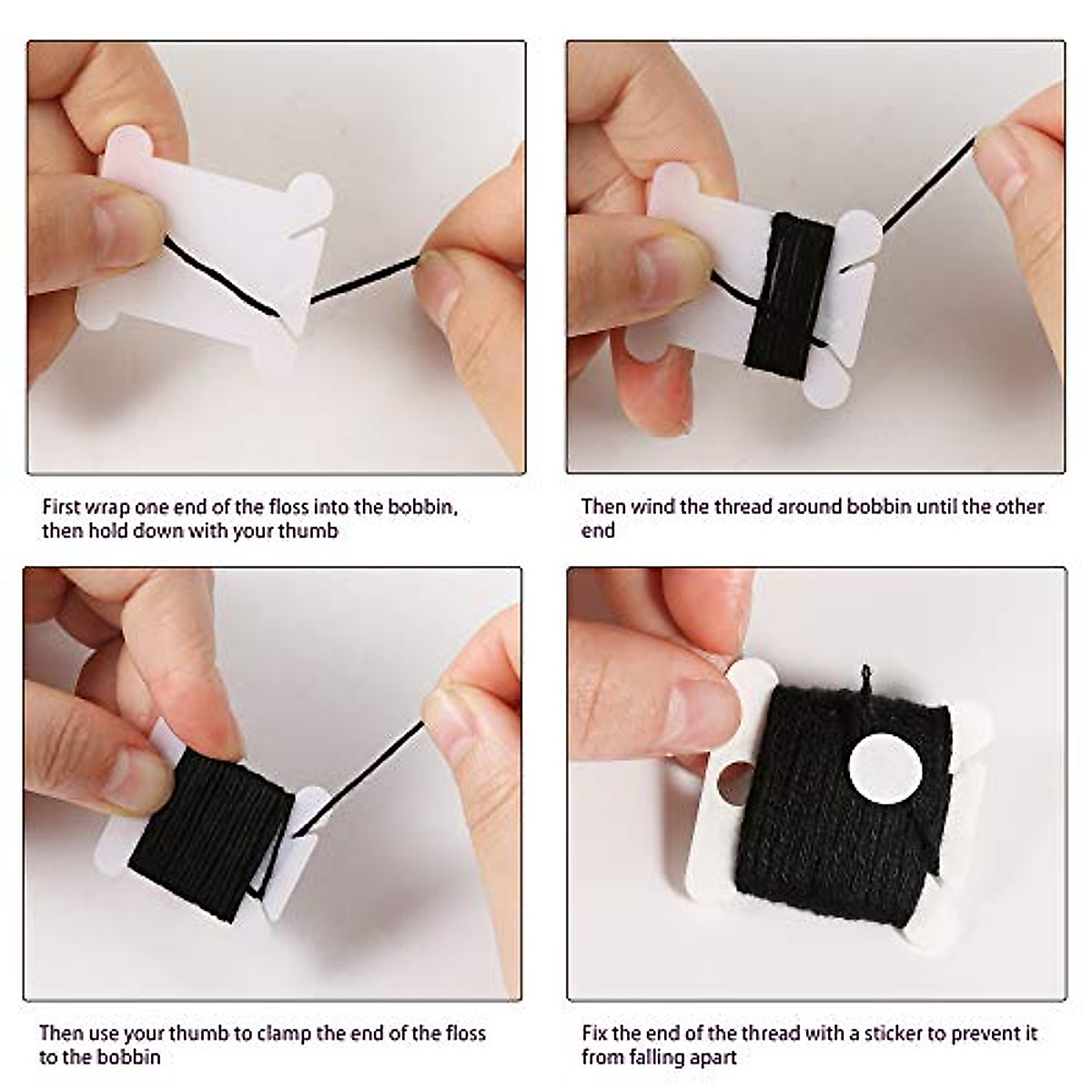 First wrap one end of the floss into the bobbin, then hold down with your thumb

Then wind the thread around bobbin until the other end

Then use your thumb to clamp the end of the floss to the bobbin

Fix the end of the thread with a sticker to prevent it from falling apart