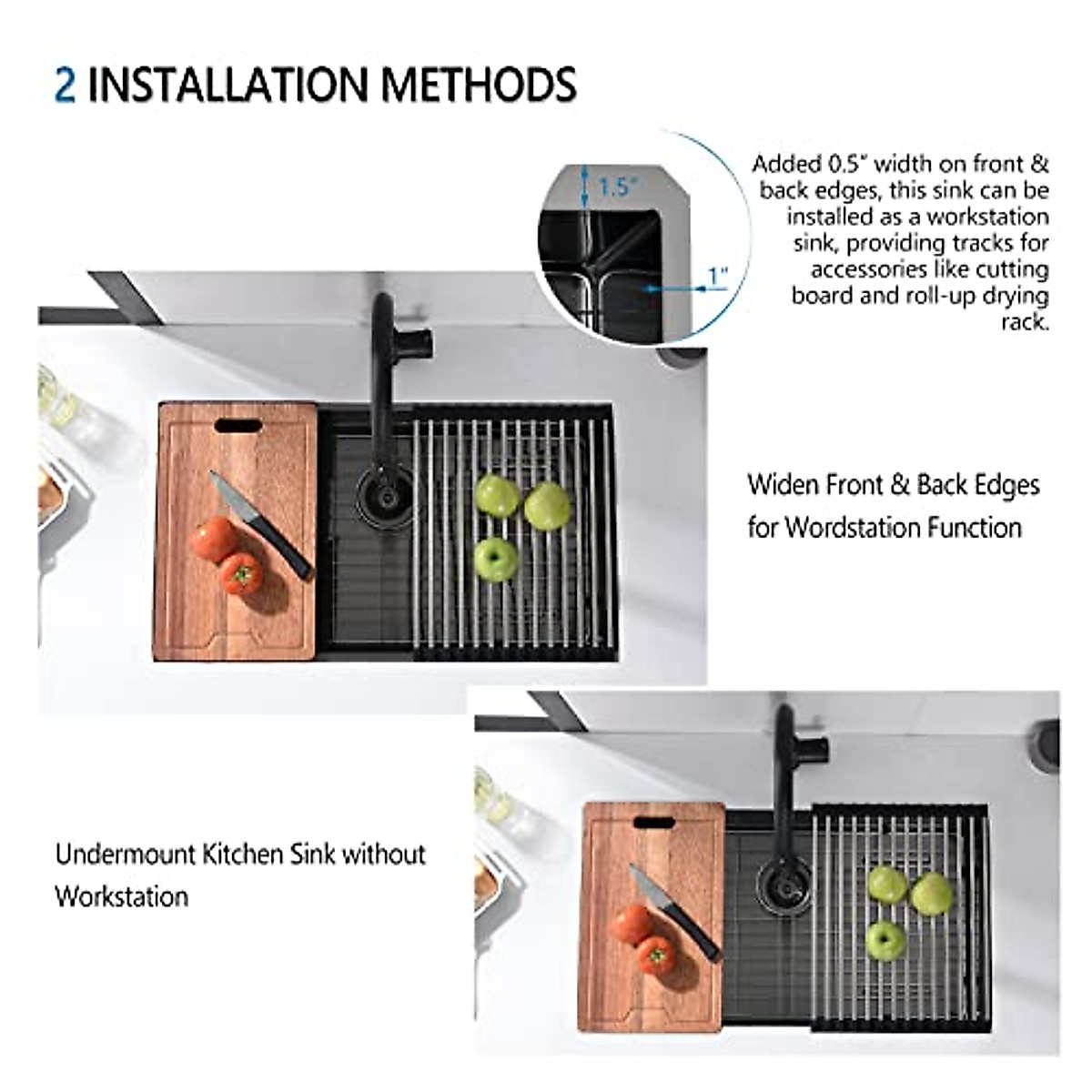 2 INSTALLATION METHODS

1.5"

1"

Added 0.5" width on front & back edges, this sink can be installed as a workstation sink, providing tracks for accessories like cutting board and roll-up drying rack.

Widen Front & Back Edges for Wordstation Function

Undermount Kitchen Sink without Workstation