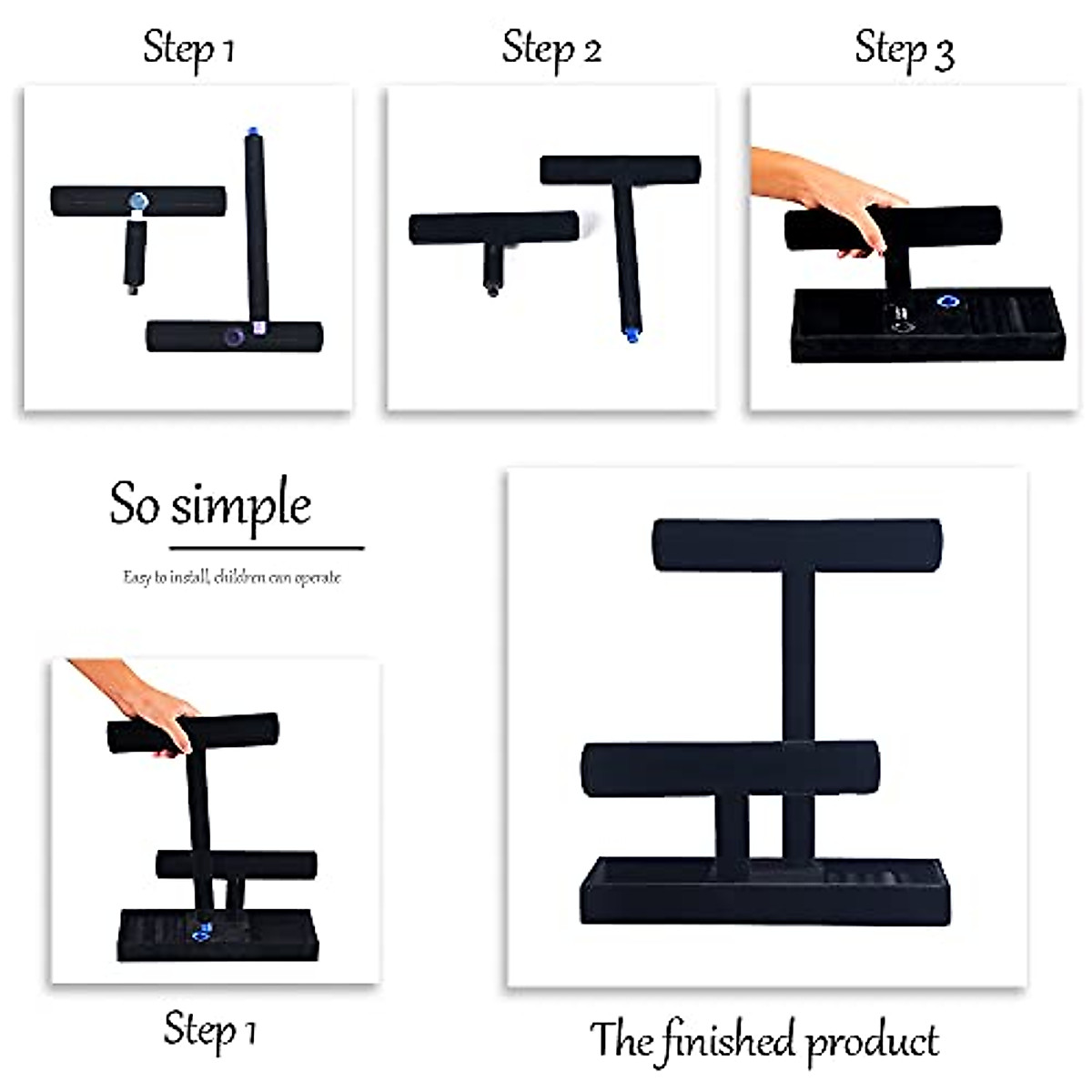 Step 1

Step 2

Step 3

So simple

Easy to install, children can operate

Step 1

The finished product