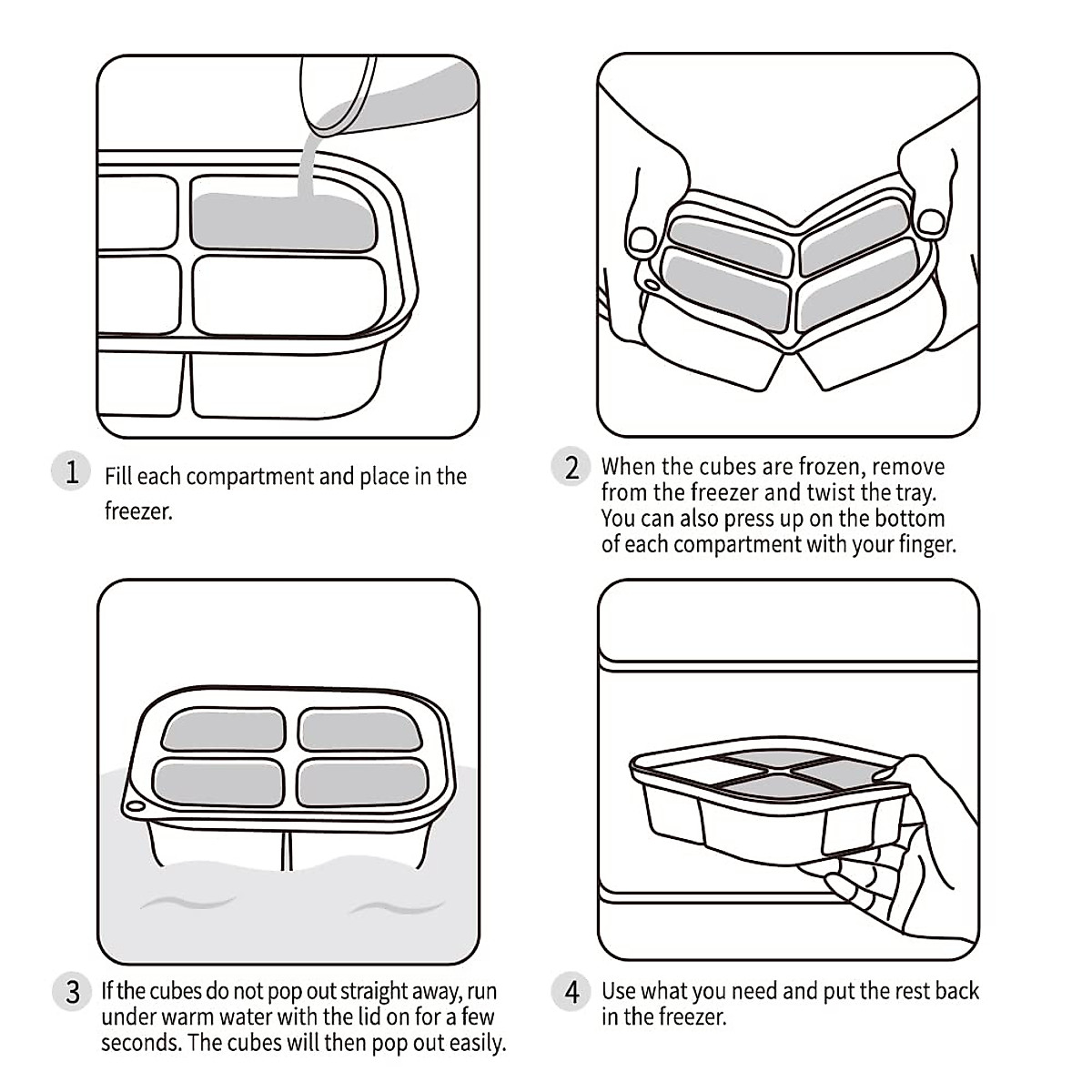 1 Fill each compartment and place in the freezer.

2 When the cubes are frozen, remove from the freezer and twist the tray. You can also press up on the bottom of each compartment with your finger.

3 If the cubes do not pop out straight away, run under warm water with the lid on for a few seconds. The cubes will then pop out easily.

4 Use what you need and put the rest back in the freezer.