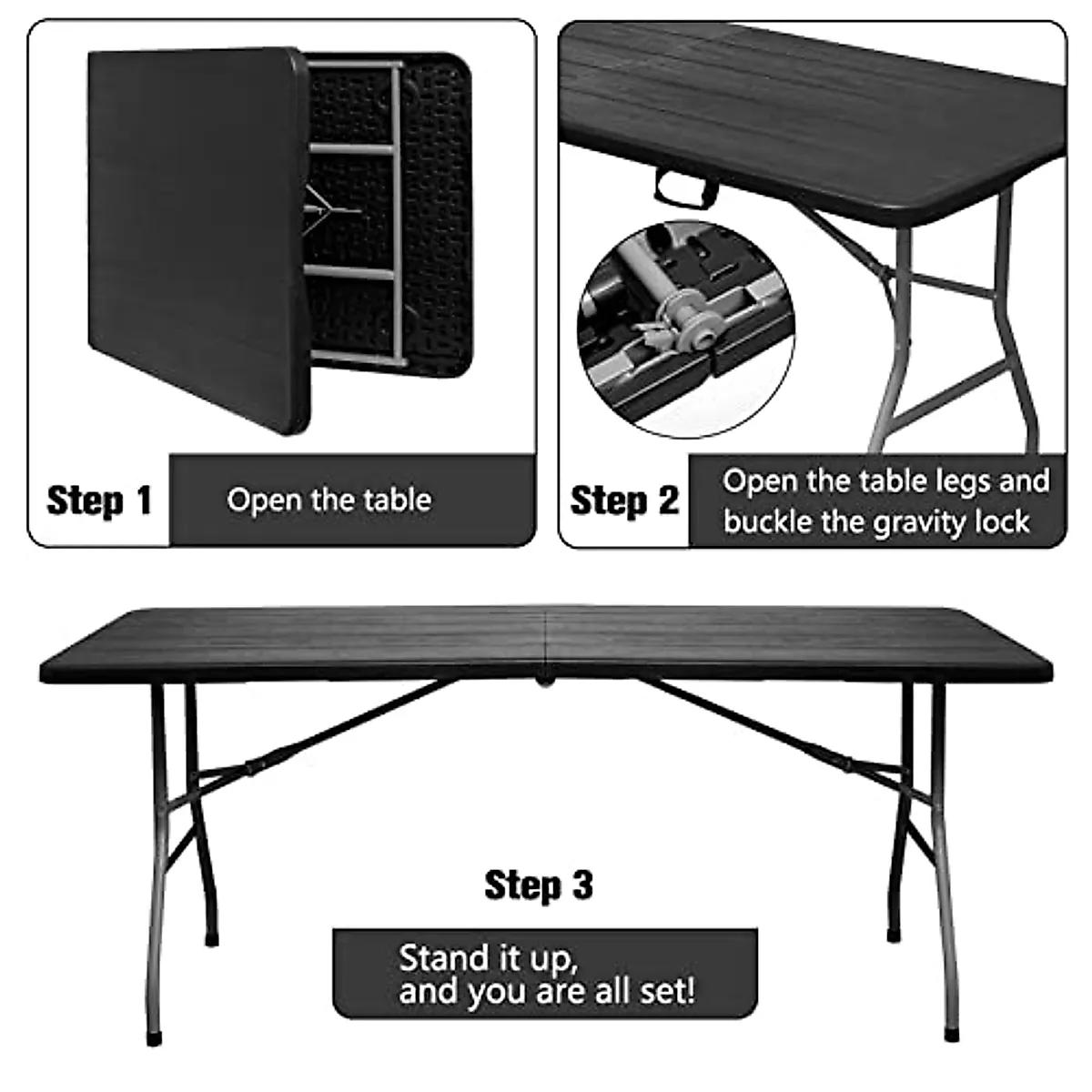 Step 1
Open the table

Step 2
Open the table legs and buckle the gravity lock

Step 3
Stand it up, and you are all set!