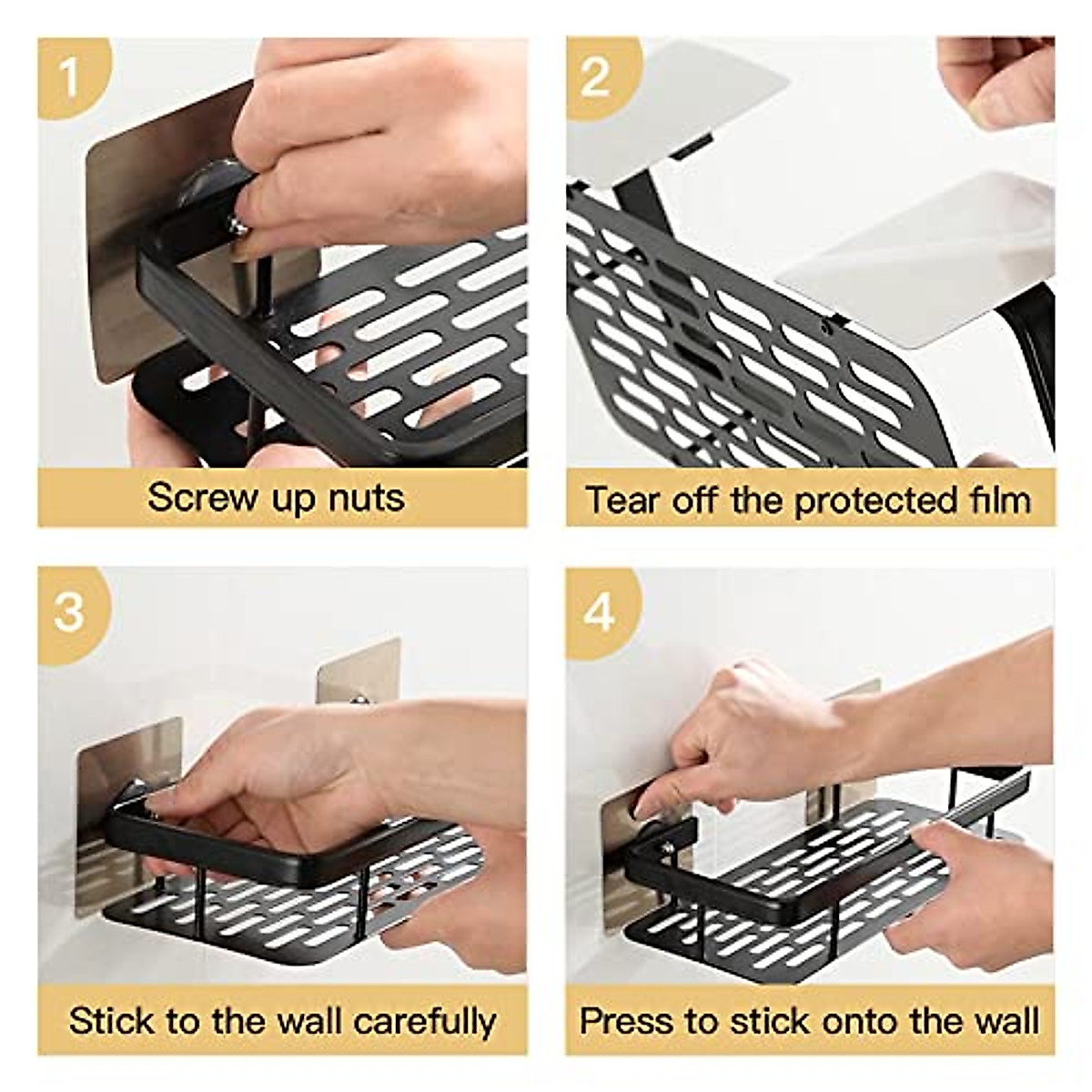 1

Screw up nuts

2

Tear off the protected film

3

Stick to the wall carefully

4

Press to stick onto the wall