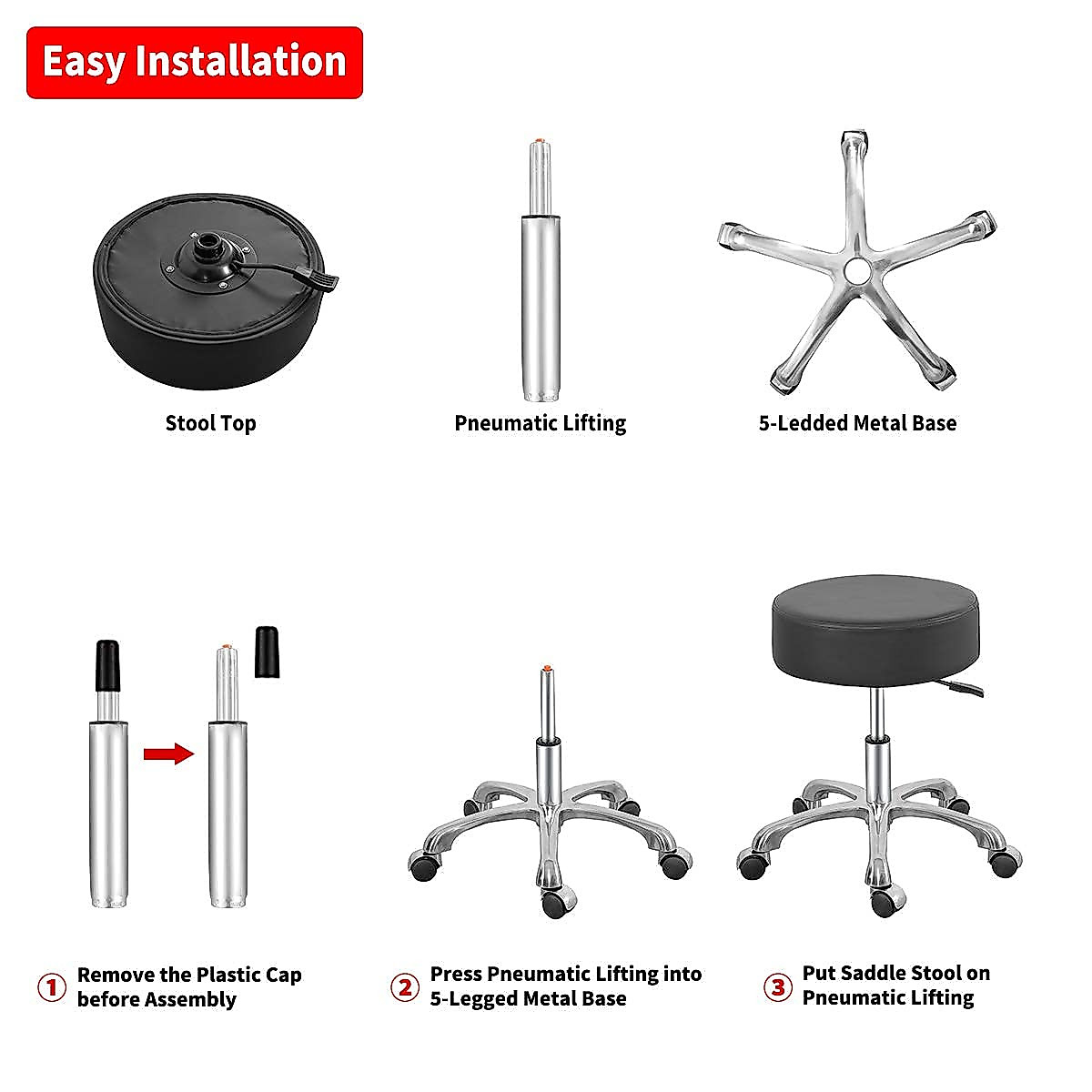 Easy Installation

Stool Top

Pneumatic Lifting

5-Ledded Metal Base

① Remove the Plastic Cap before Assembly

② Press Pneumatic Lifting into 5-Legged Metal Base

③ Put Saddle Stool on Pneumatic Lifting