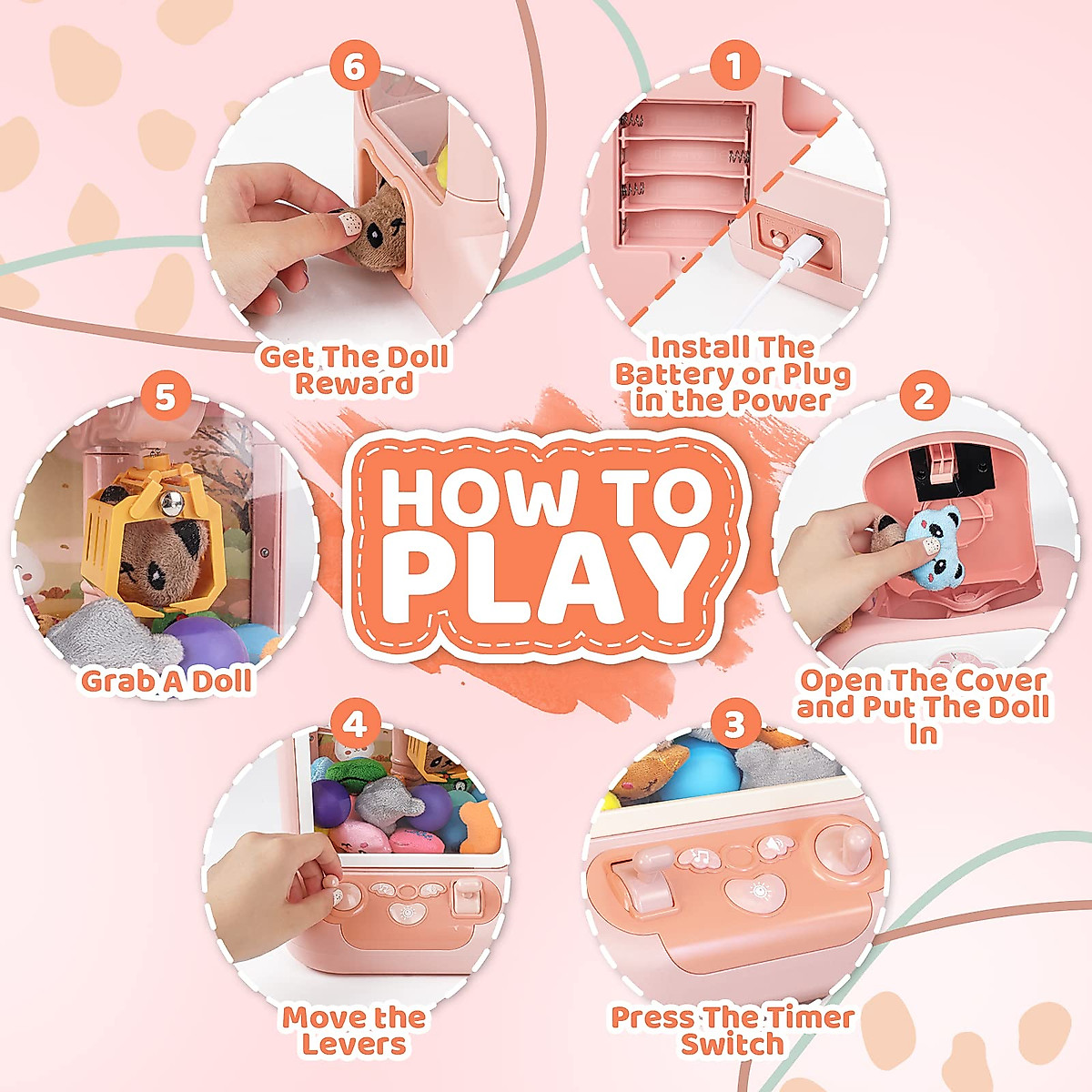 HOW TO PLAY

1
Install The Battery or Plug in the Power

2
Open The Cover and Put The Doll In

3
Press The Timer Switch

4
Move the Levers

5
Grab A Doll

6
Get The Doll Reward