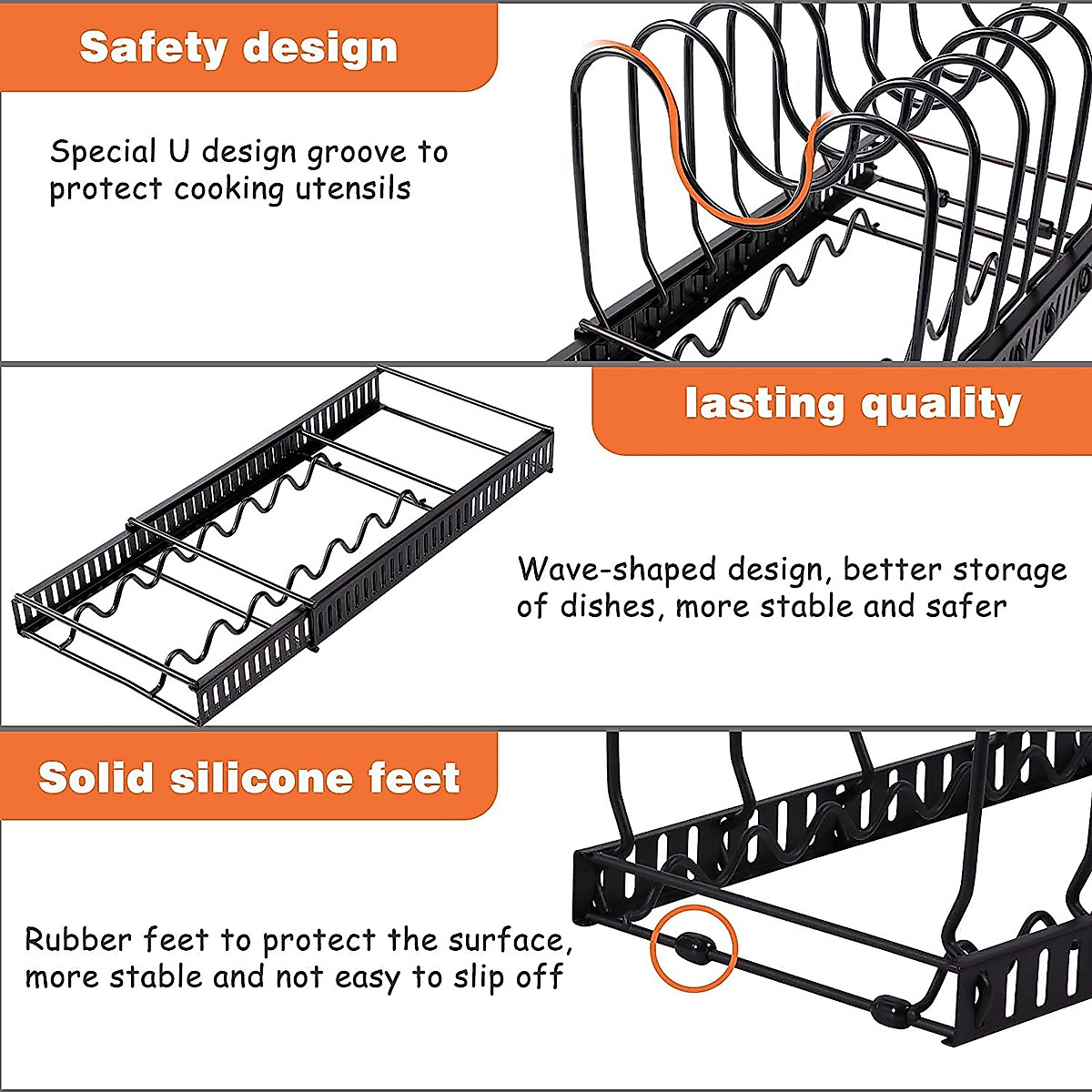 Safety design

Special U design groove to protect cooking utensils

lasting quality

Wave-shaped design, better storage of dishes, more stable and safer

Solid silicone feet

Rubber feet to protect the surface, more stable and not easy to slip off