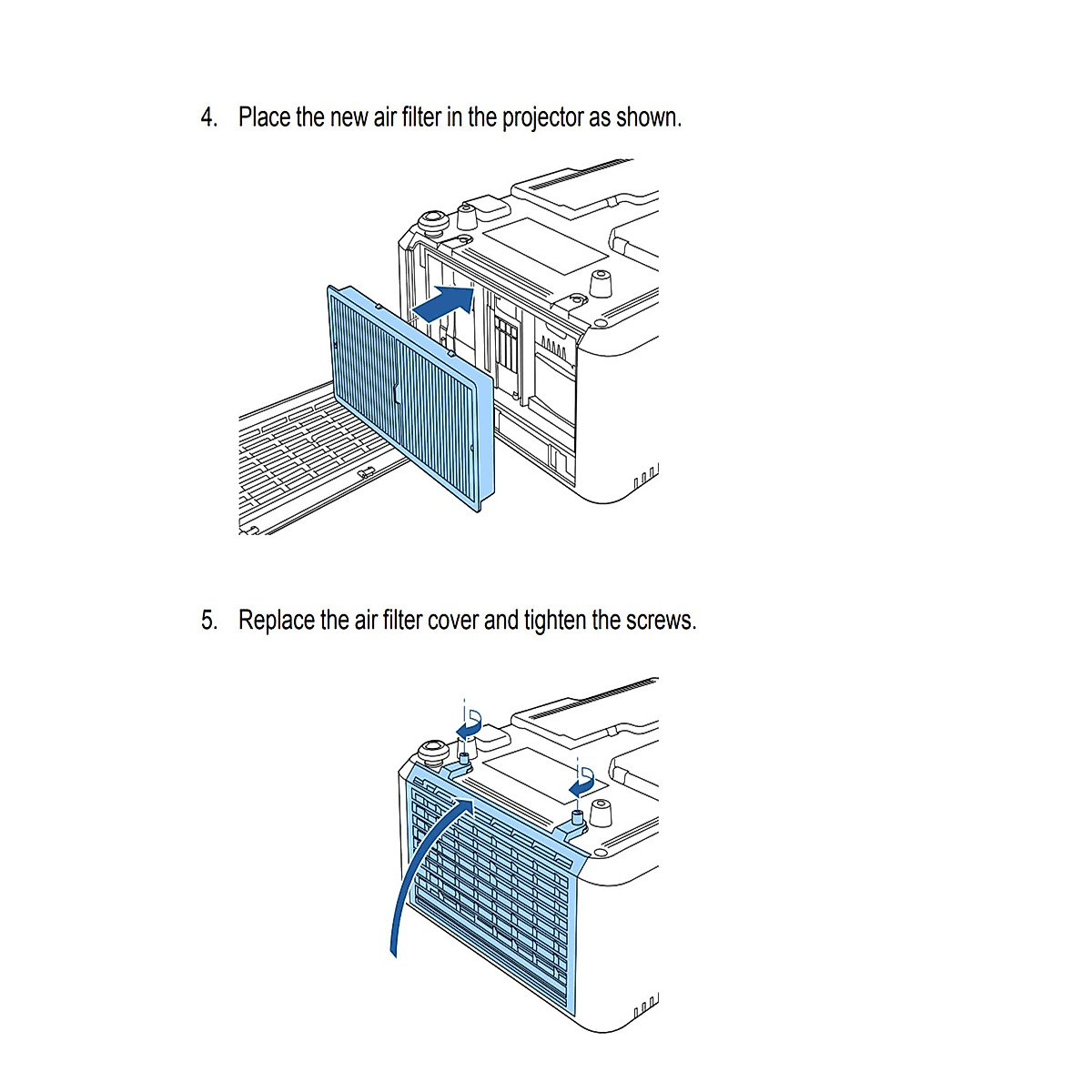 4. Place the new air filter in the projector as shown.

5. Replace the air filter cover and tighten the screws.