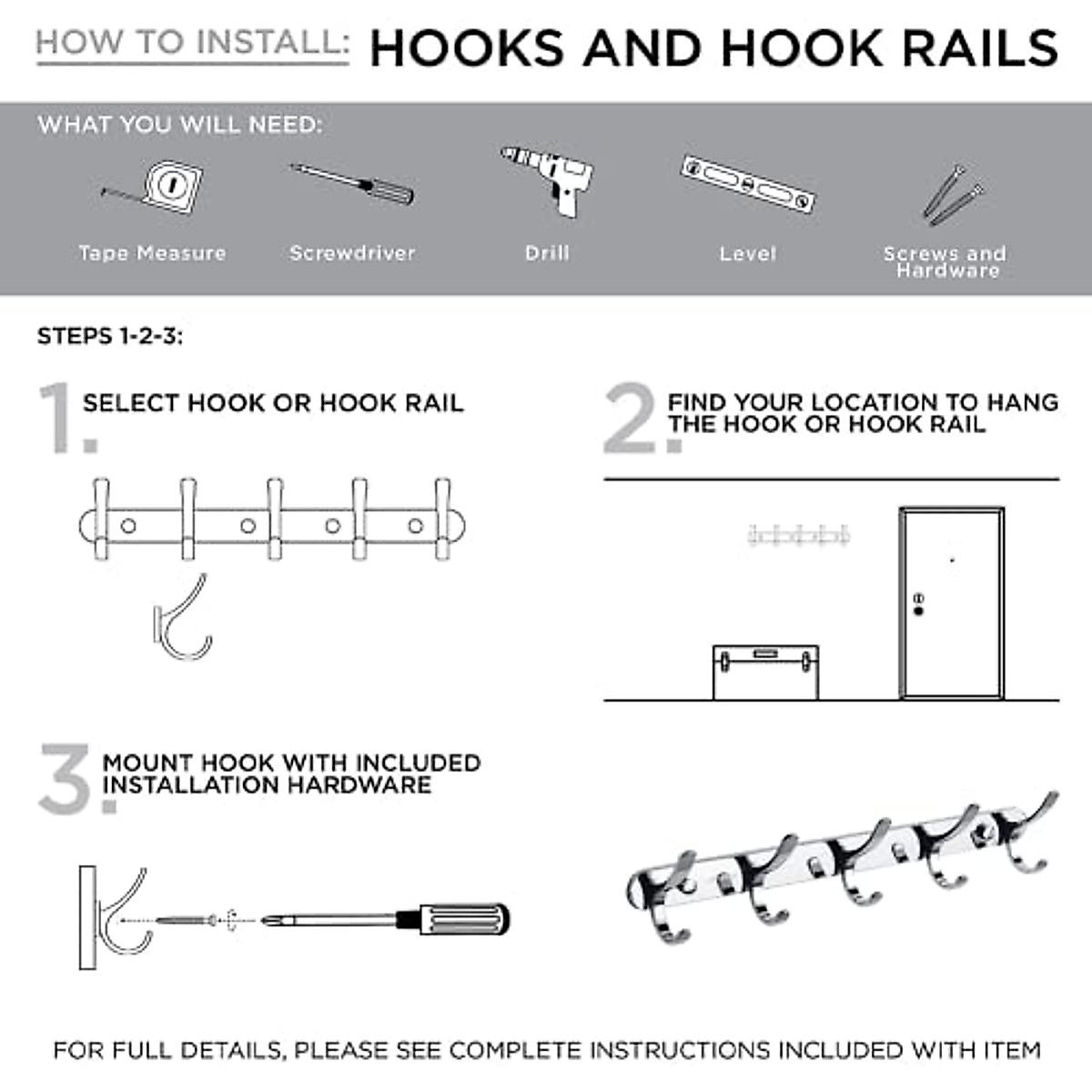 HOW TO INSTALL: HOOKS AND HOOK RAILS

WHAT YOU WILL NEED:

Tape Measure

Screwdriver

Drill

Level

Screws and Hardware

STEPS 1-2-3:

1. SELECT HOOK OR HOOK RAIL

2. FIND YOUR LOCATION TO HANG THE HOOK OR HOOK RAIL

3. MOUNT HOOK WITH INCLUDED INSTALLATION HARDWARE

FOR FULL DETAILS, PLEASE SEE COMPLETE INSTRUCTIONS INCLUDED WITH ITEM