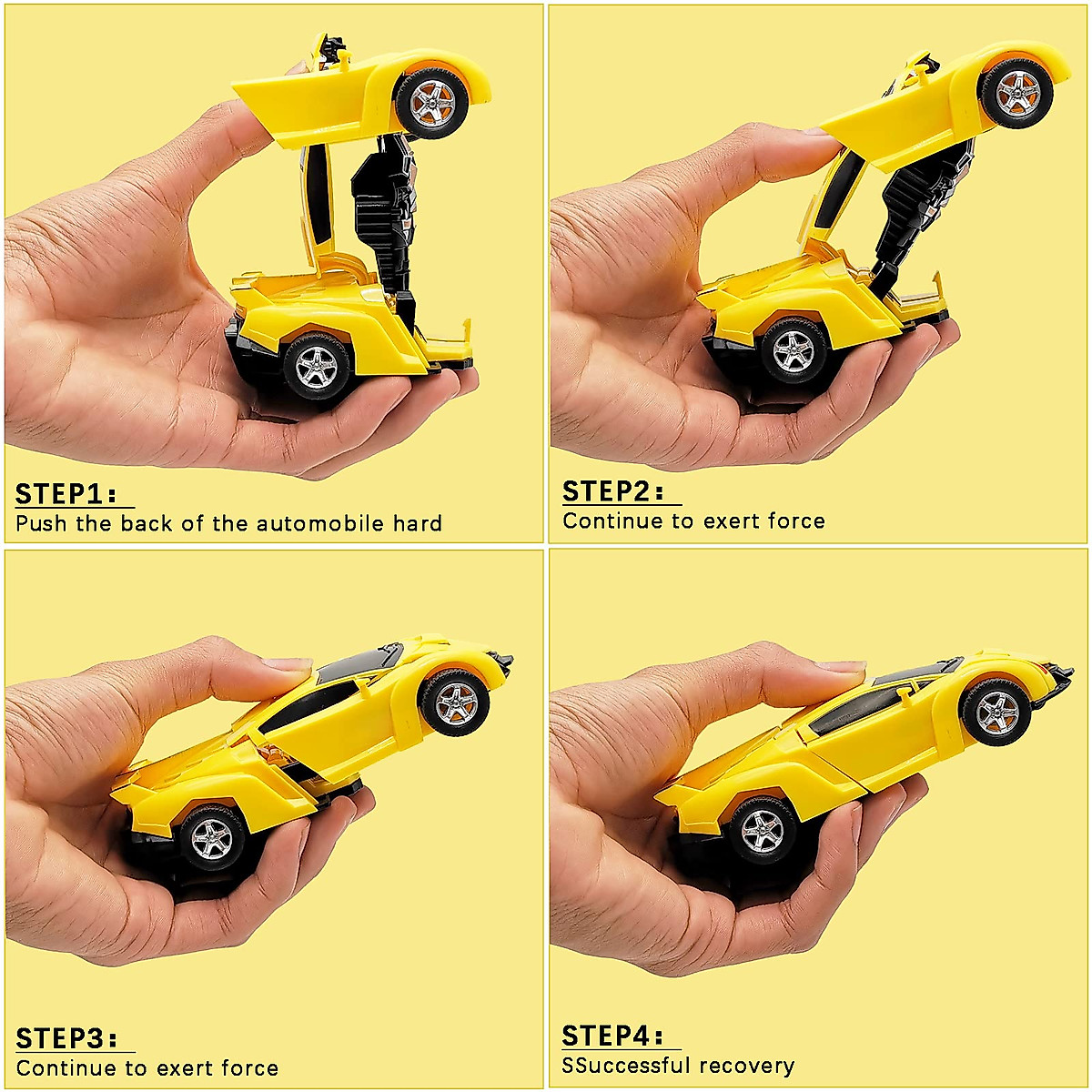 STEP1:
Push the back of the automobile hard

STEP2:
Continue to exert force

STEP3:
Continue to exert force

STEP4:
SSuccessful recovery