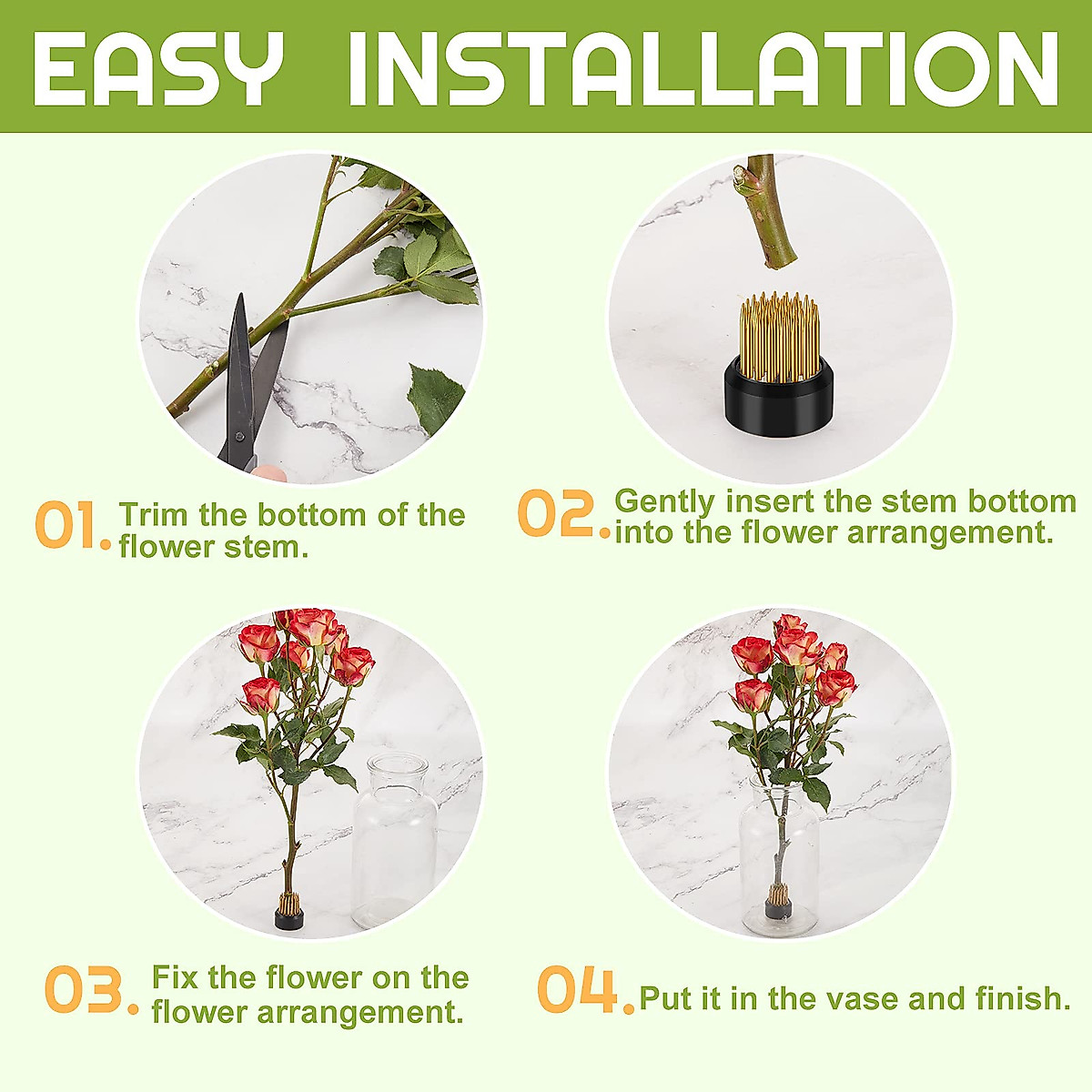 EASY INSTALLATION

01. Trim the bottom of the flower stem.

02. Gently insert the stem bottom into the flower arrangement.

03. Fix the flower on the flower arrangement.

04. Put it in the vase and finish.