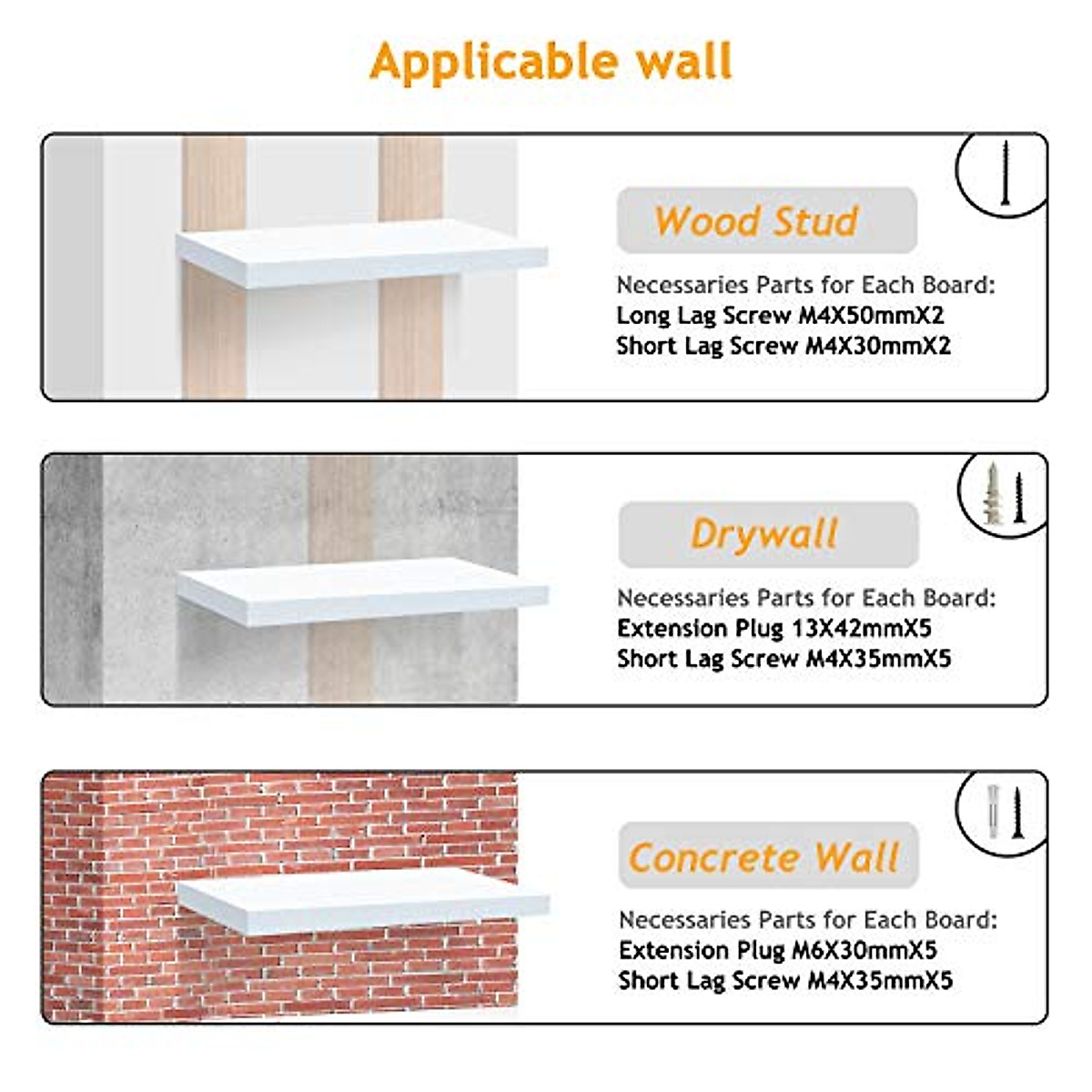 Applicable wall

Wood Stud

Necessaries Parts for Each Board:
Long Lag Screw M4X50mmX2
Short Lag Screw M4X30mmX2

Drywall

Necessaries Parts for Each Board:
Extension Plug 13X42mmX5
Short Lag Screw M4X35mmX5

Concrete Wall

Necessaries Parts for Each Board:
Extension Plug M6X30mmX5
Short Lag Screw M4X35mmX5