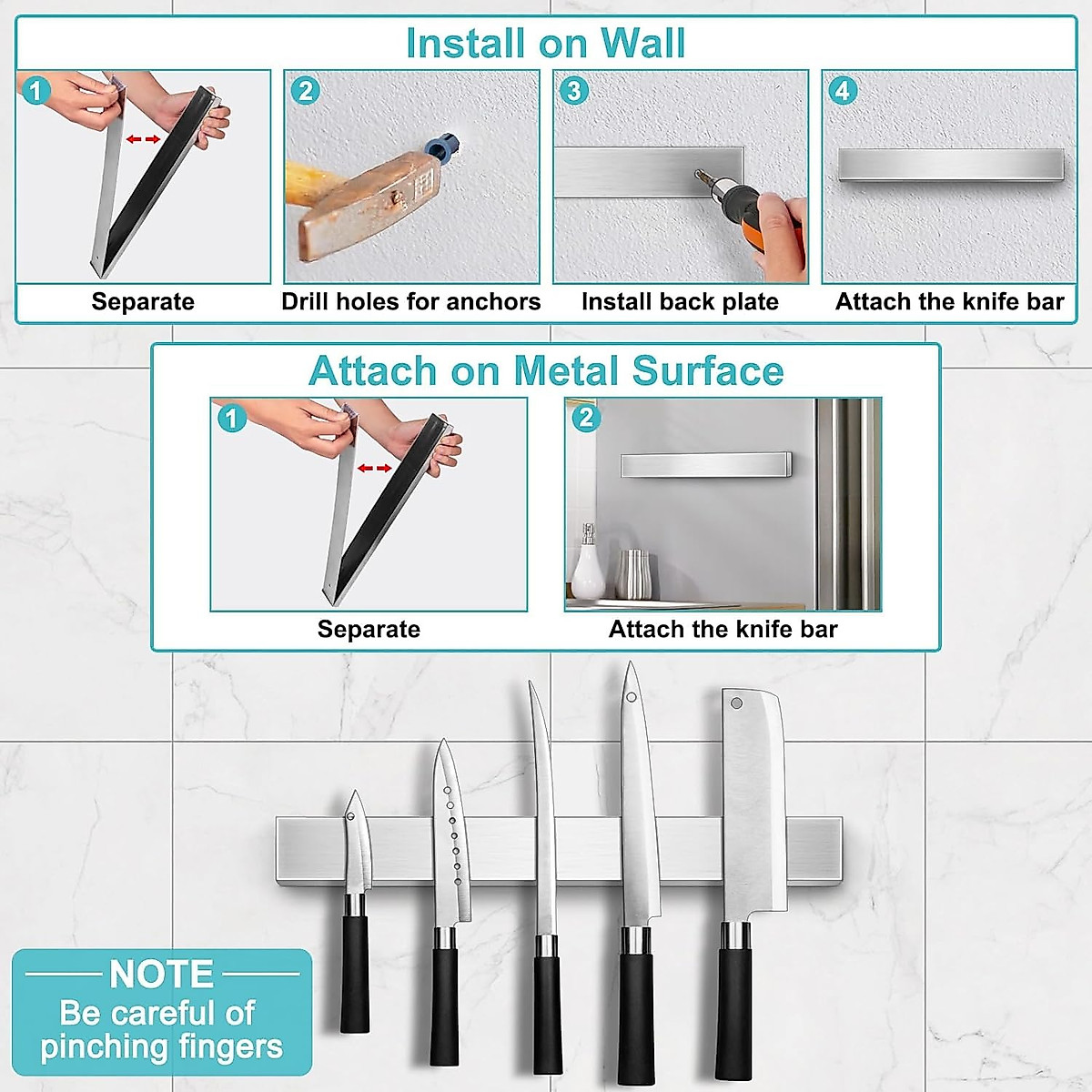 Install on Wall

1
Separate

2
Drill holes for anchors

3
Install back plate

4
Attach the knife bar

Attach on Metal Surface

1
Separate

2
Attach the knife bar

NOTE
Be careful of pinching fingers