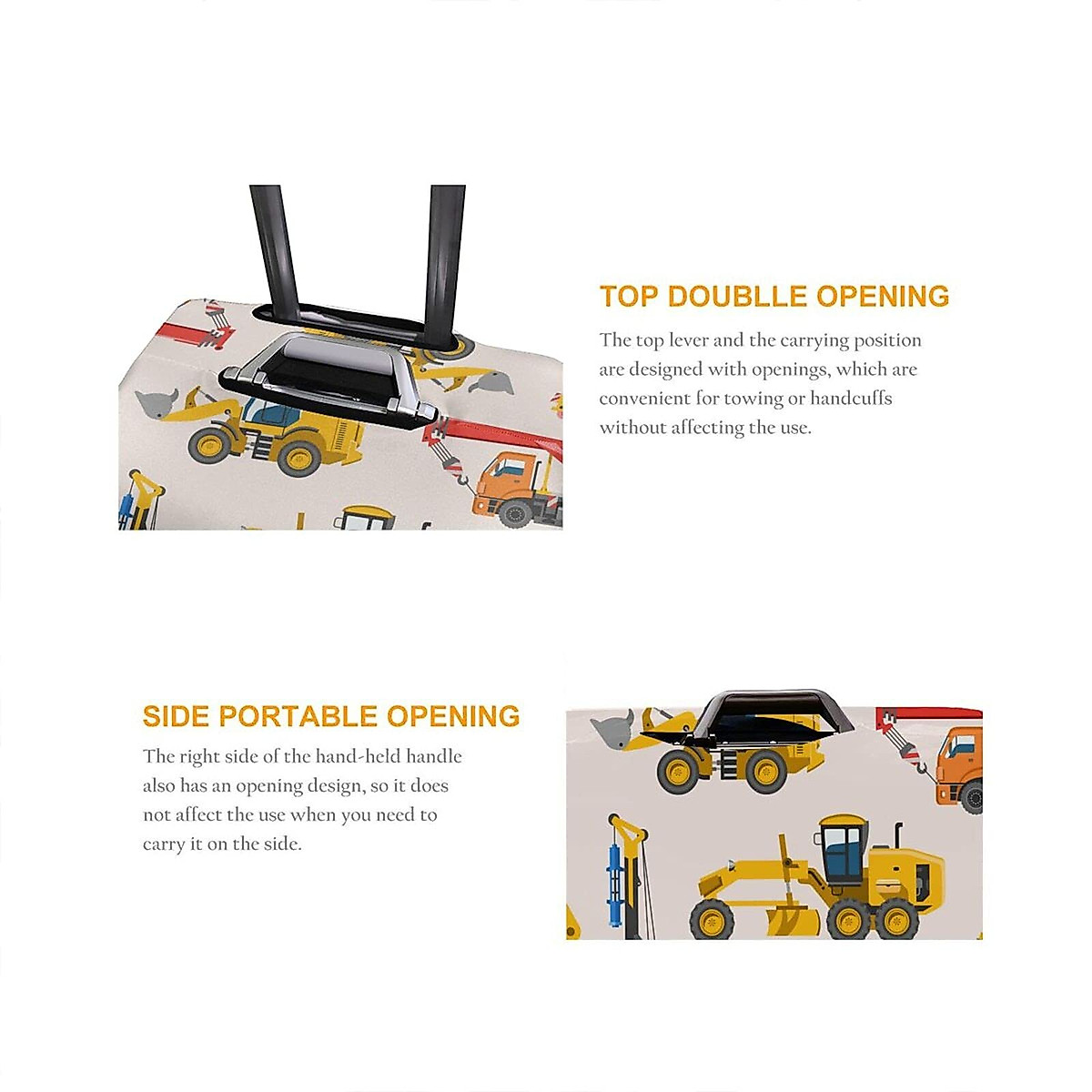 TOP DOUBLLE OPENING

The top lever and the carrying position are designed with openings, which are convenient for towing or handcuffs without affecting the use.

SIDE PORTABLE OPENING

The right side of the hand-held handle also has an opening design, so it does not affect the use when you need to carry it on the side.