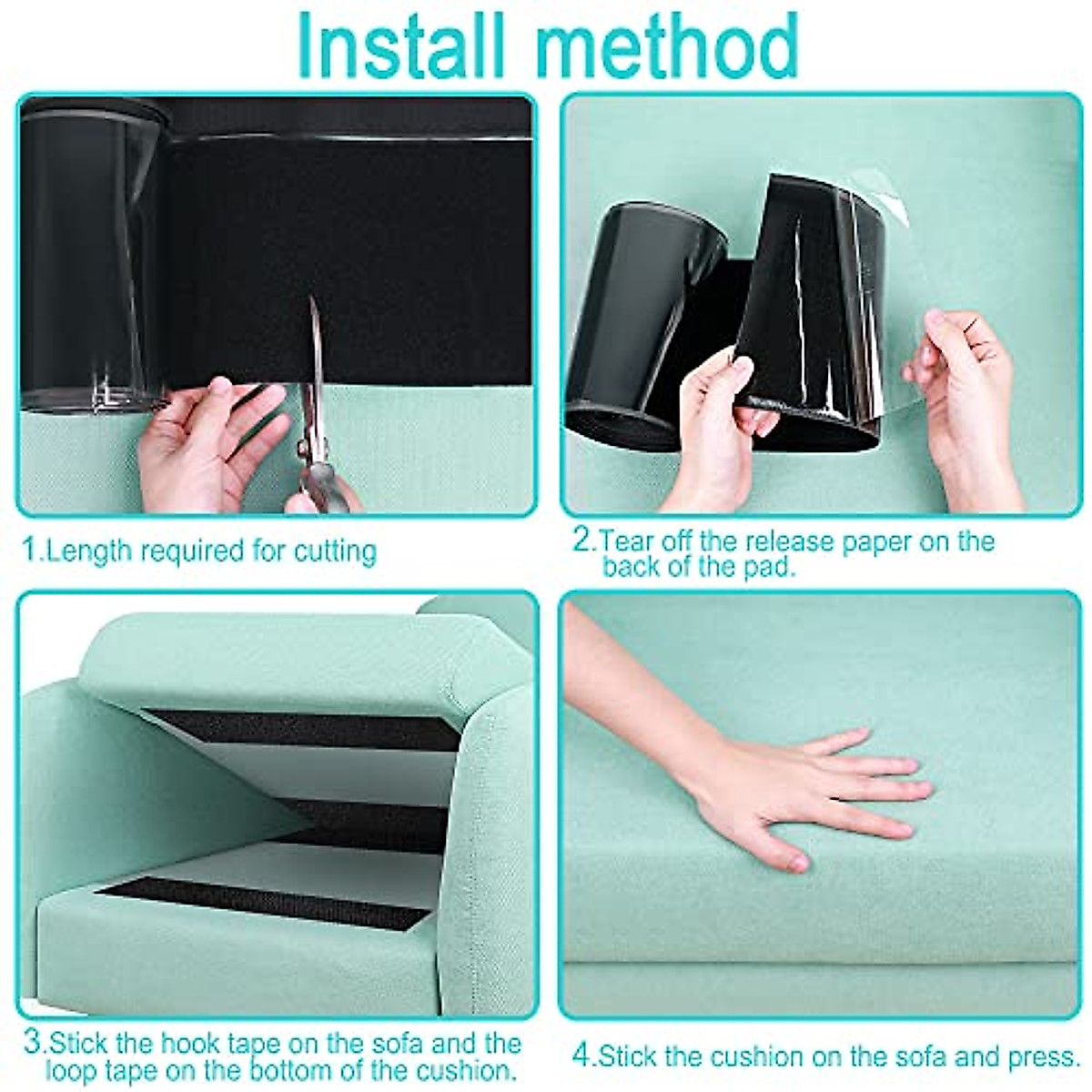 Install method

1.Length required for cutting

2.Tear off the release paper on the back of the pad.

3.Stick the hook tape on the sofa and the loop tape on the bottom of the cushion.

4.Stick the cushion on the sofa and press.