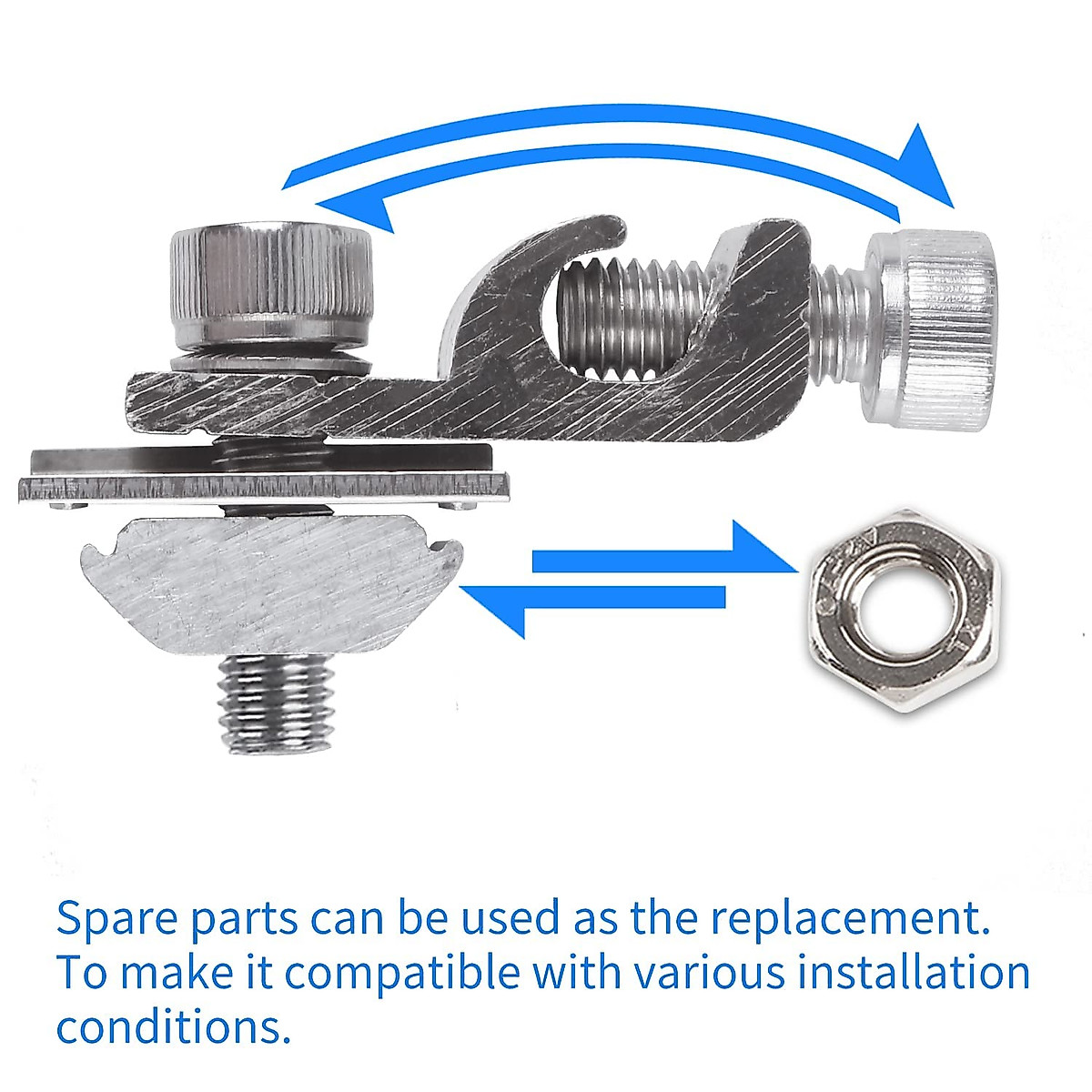 Spare parts can be used as the replacement. To make it compatible with various installation conditions.