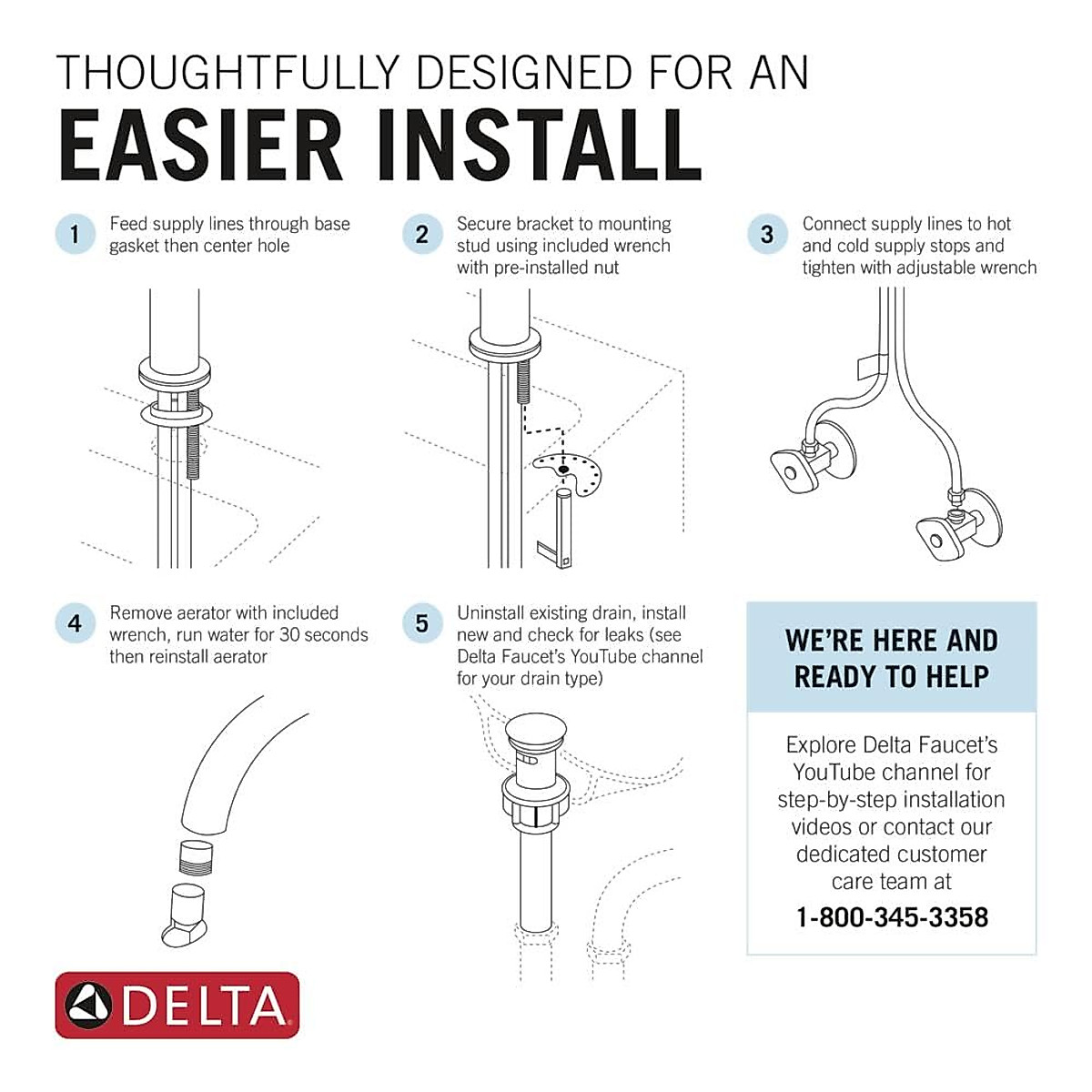 THOUGHTFULLY DESIGNED FOR AN
EASIER INSTALL

1 Feed supply lines through base gasket then center hole

2 Secure bracket to mounting stud using included wrench with pre-installed nut

3 Connect supply lines to hot and cold supply stops and tighten with adjustable wrench

4 Remove aerator with included wrench, run water for 30 seconds then reinstall aerator

5 Uninstall existing drain, install new and check for leaks (see Delta Faucet's YouTube channel for your drain type)

WE'RE HERE AND READY TO HELP

Explore Delta Faucet's YouTube channel for step-by-step installation videos or contact our dedicated customer care team at

1-800-345-3358

DELTA