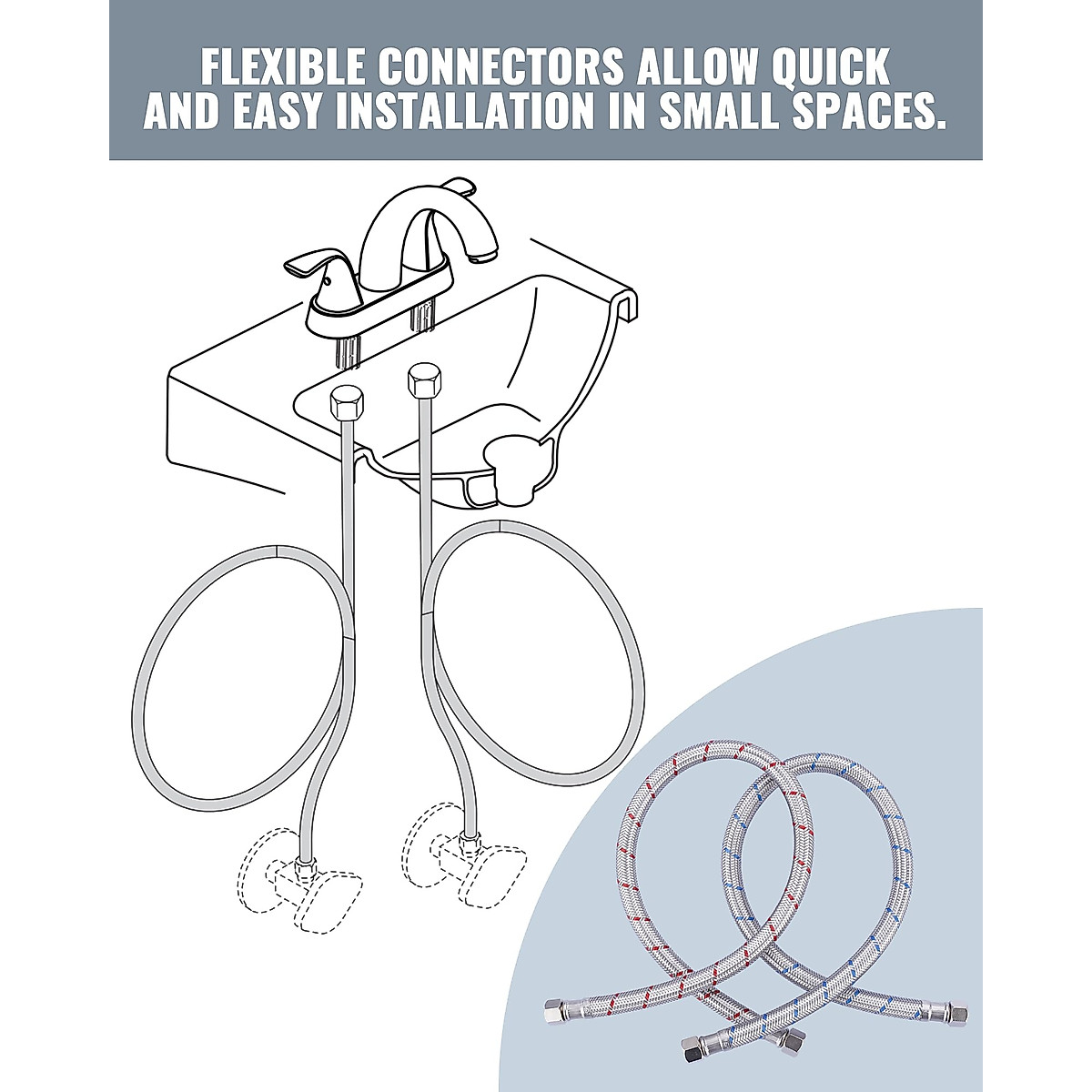 FLEXIBLE CONNECTORS ALLOW QUICK AND EASY INSTALLATION IN SMALL SPACES.