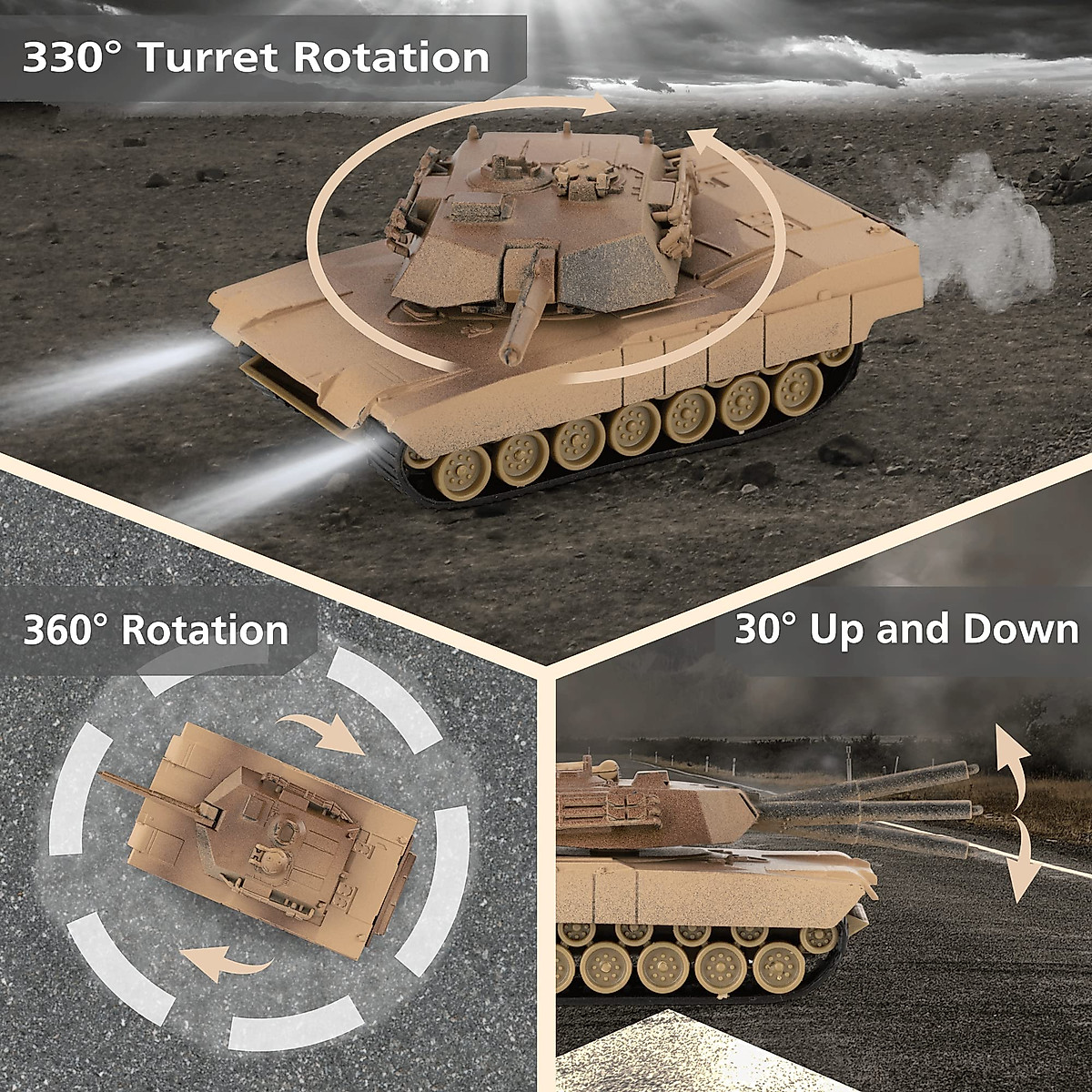 330° Turret Rotation

360° Rotation

30° Up and Down