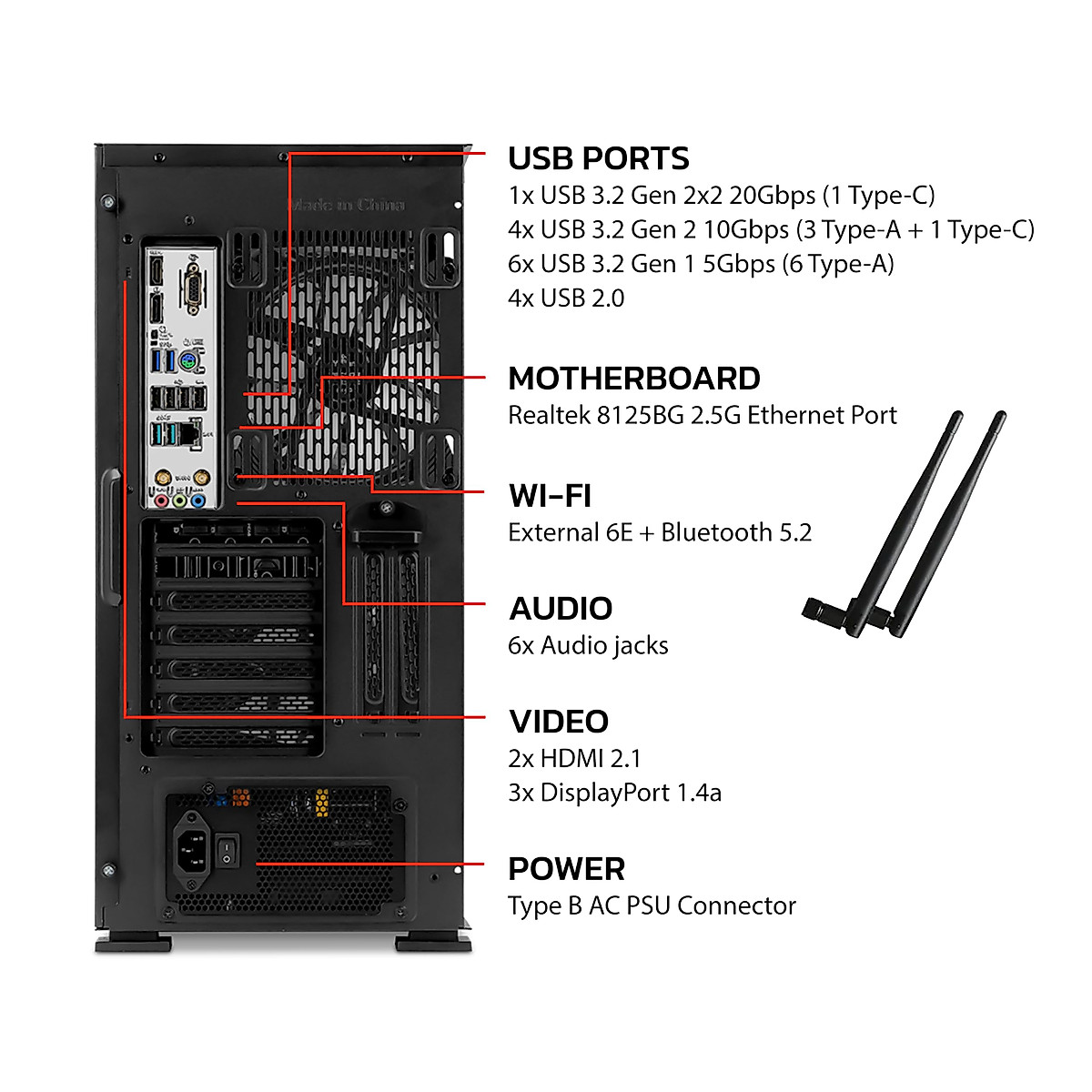 Made in China

USB PORTS
1x USB 3.2 Gen 2x2 20Gbps (1 Type-C)
4x USB 3.2 Gen 2 10Gbps (3 Type-A + 1 Type-C)
6x USB 3.2 Gen 1 5Gbps (6 Type-A)
4x USB 2.0

MOTHERBOARD
Realtek 8125BG 2.5G Ethernet Port

WI-FI
External 6E + Bluetooth 5.2

AUDIO
6x Audio jacks

VIDEO
2x HDMI 2.1
3x DisplayPort 1.4a

POWER
Type B AC PSU Connector