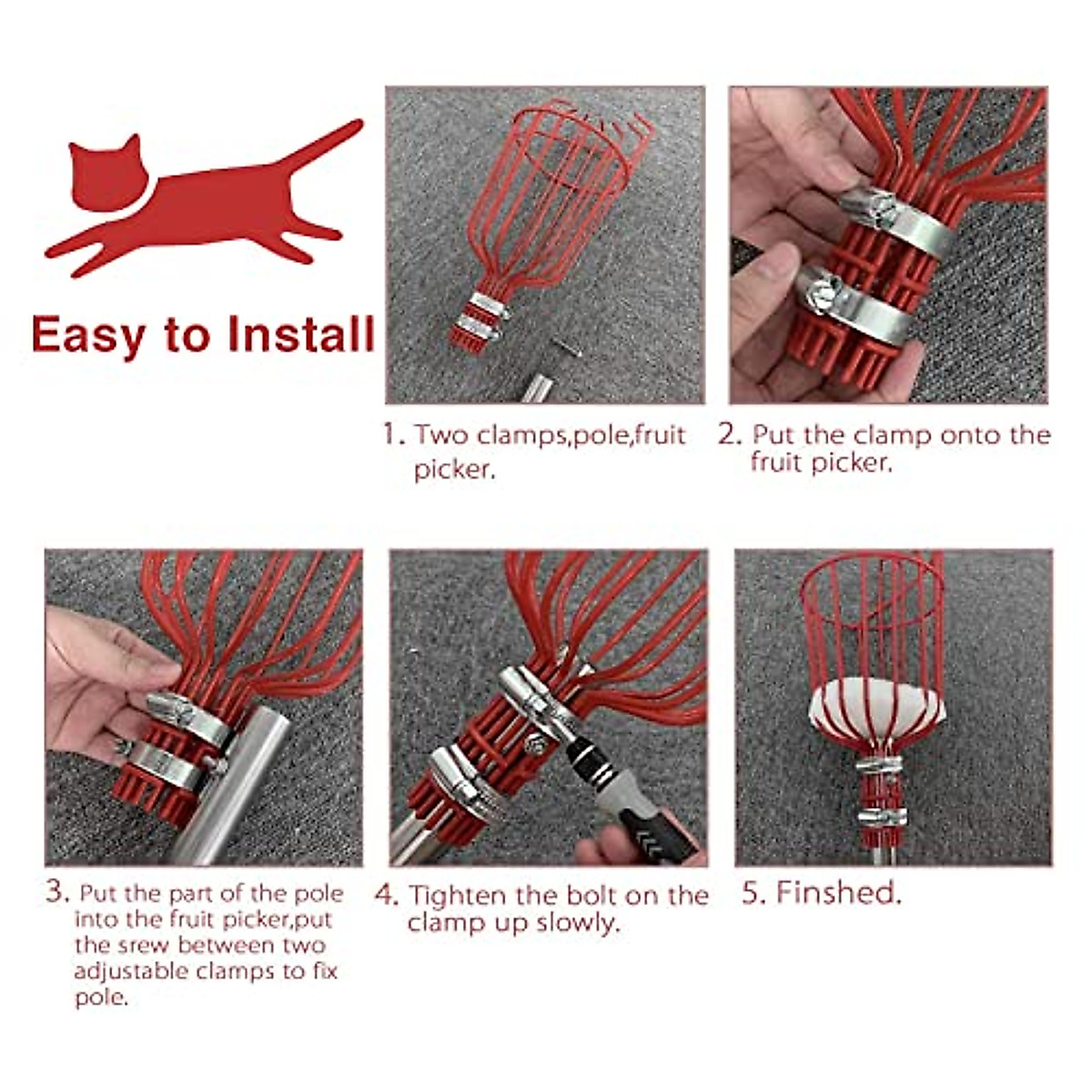 Easy to Install

1. Two clamps,pole,fruit picker.

2. Put the clamp onto the fruit picker.

3. Put the part of the pole into the fruit picker,put the srew between two adjustable clamps to fix pole.

4. Tighten the bolt on the clamp up slowly.

5. Finshed.