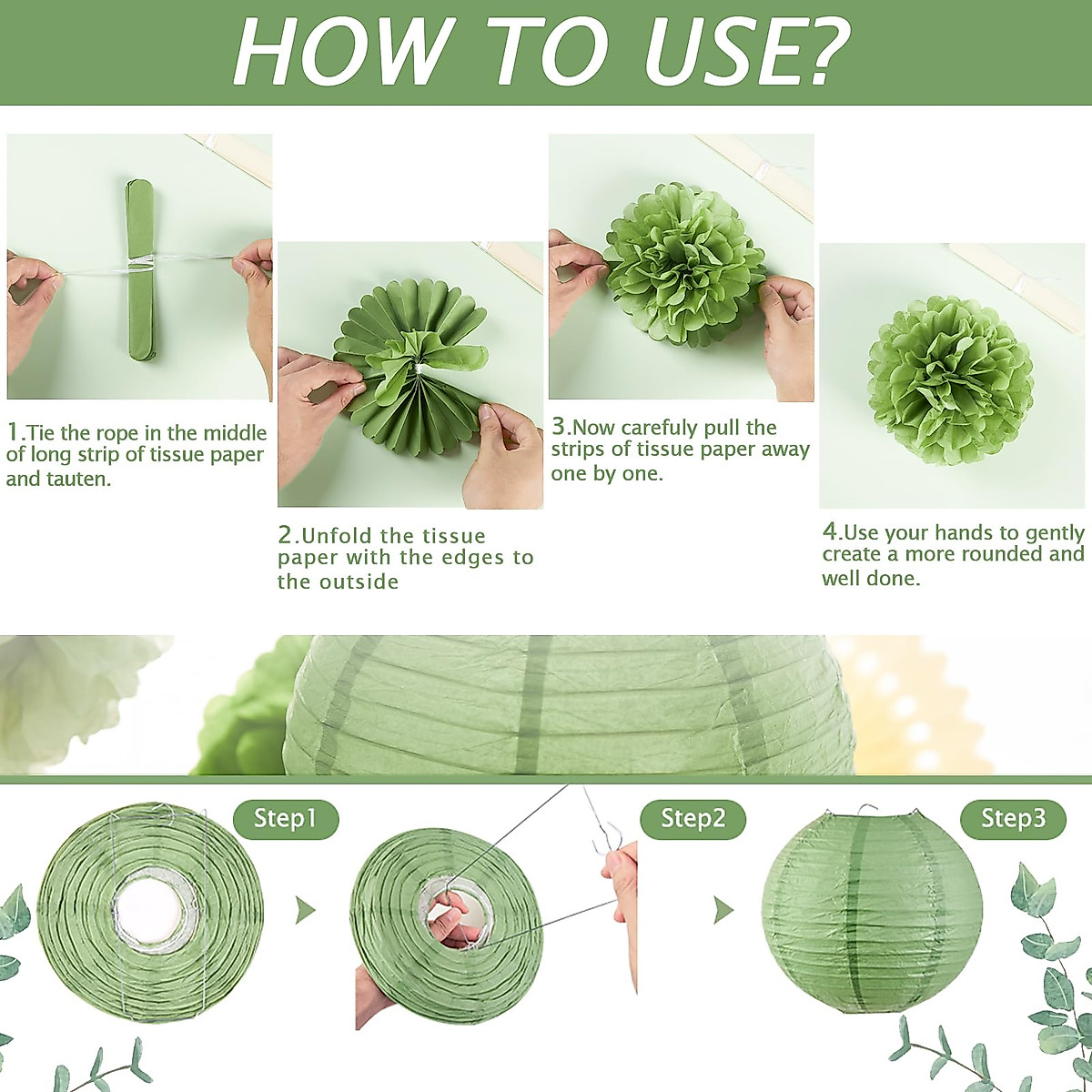 HOW TO USE?

1.Tie the rope in the middle of long strip of tissue paper and tauten.

2.Unfold the tissue paper with the edges to the outside

3.Now carefully pull the strips of tissue paper away one by one.

4.Use your hands to gently create a more rounded and well done.

Step1

Step2

Step3