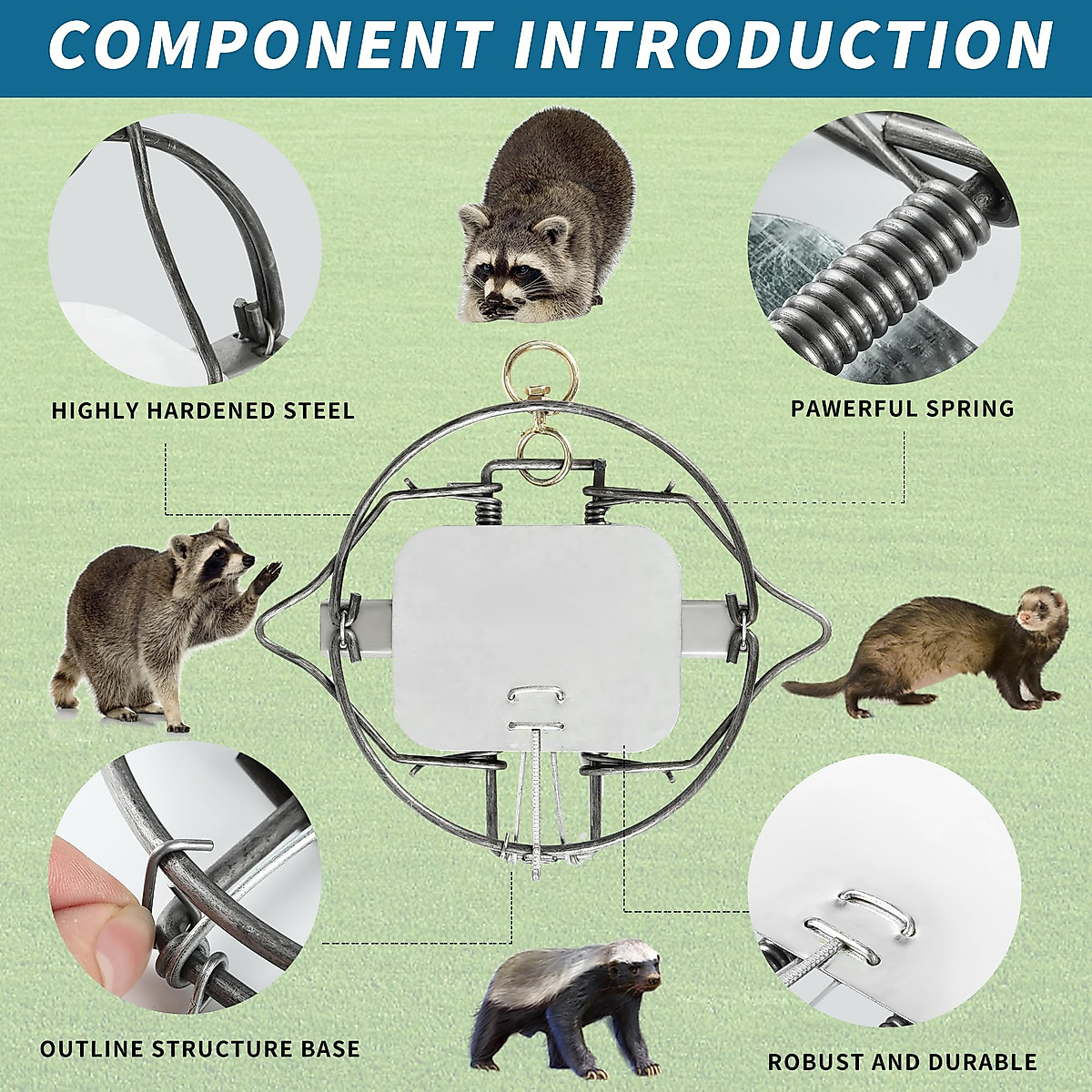 COMPONENT INTRODUCTION

HIGHLY HARDENED STEEL

PAWERFUL SPRING

OUTLINE STRUCTURE BASE

ROBUST AND DURABLE